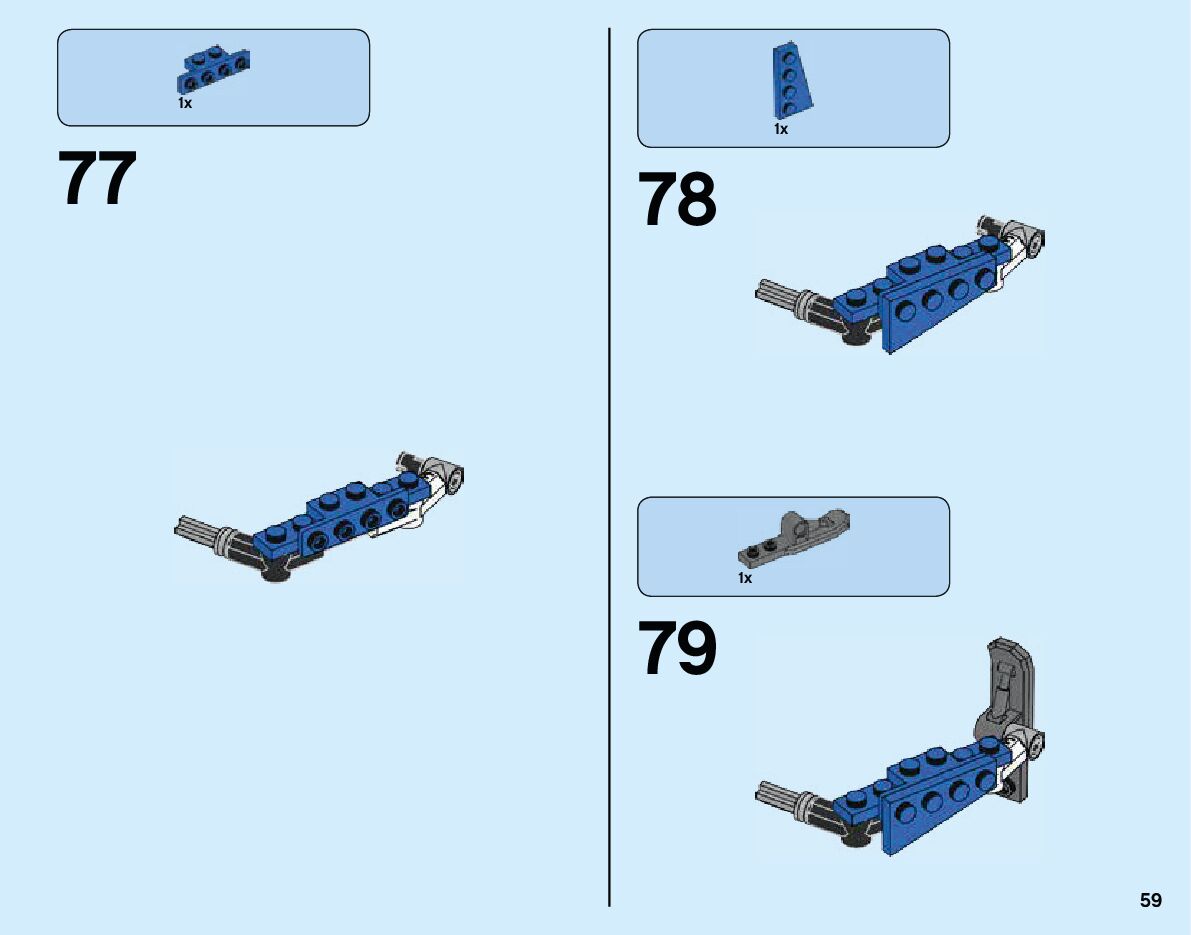 1x

77

1x

78

1x

79

59