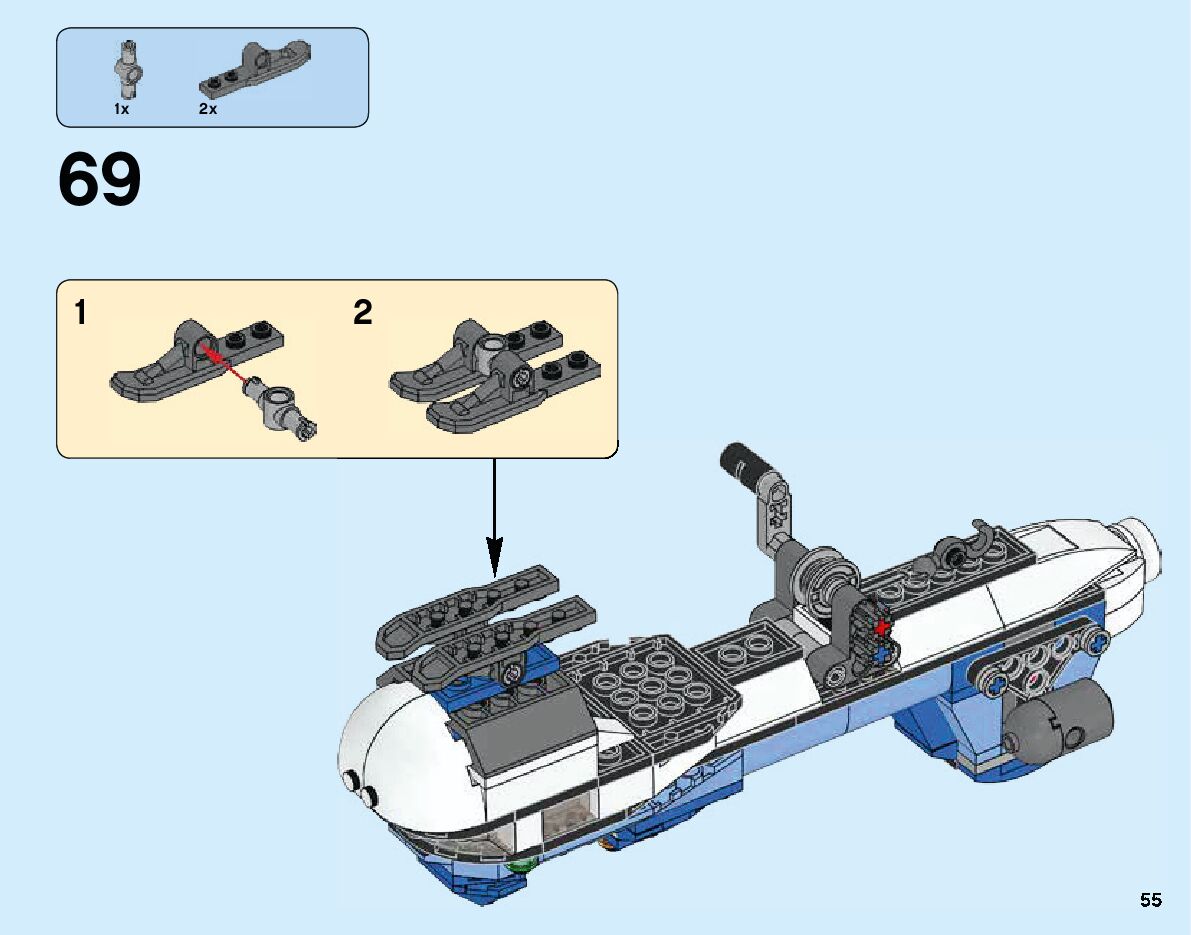 1x 2x

69

1

2

55