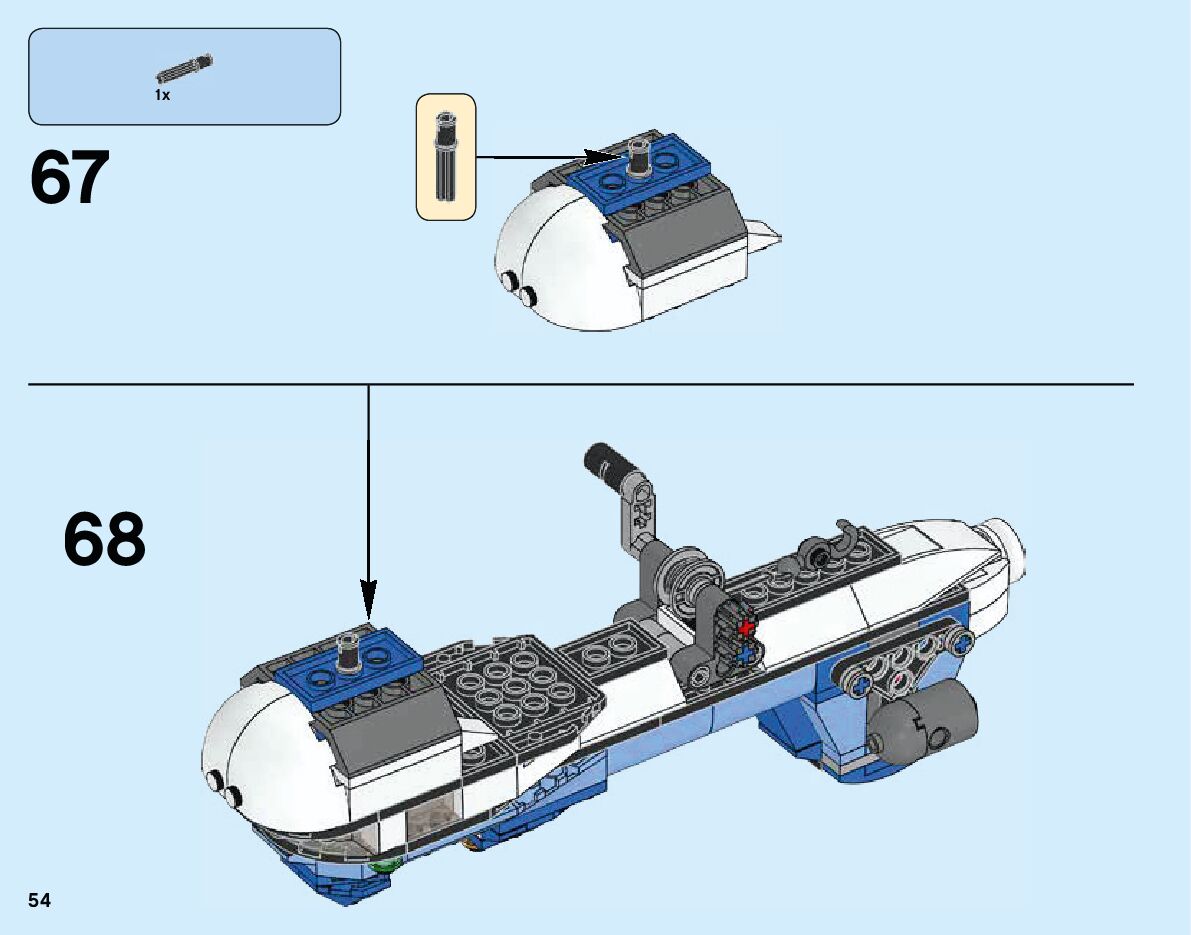 1x

67

68

54