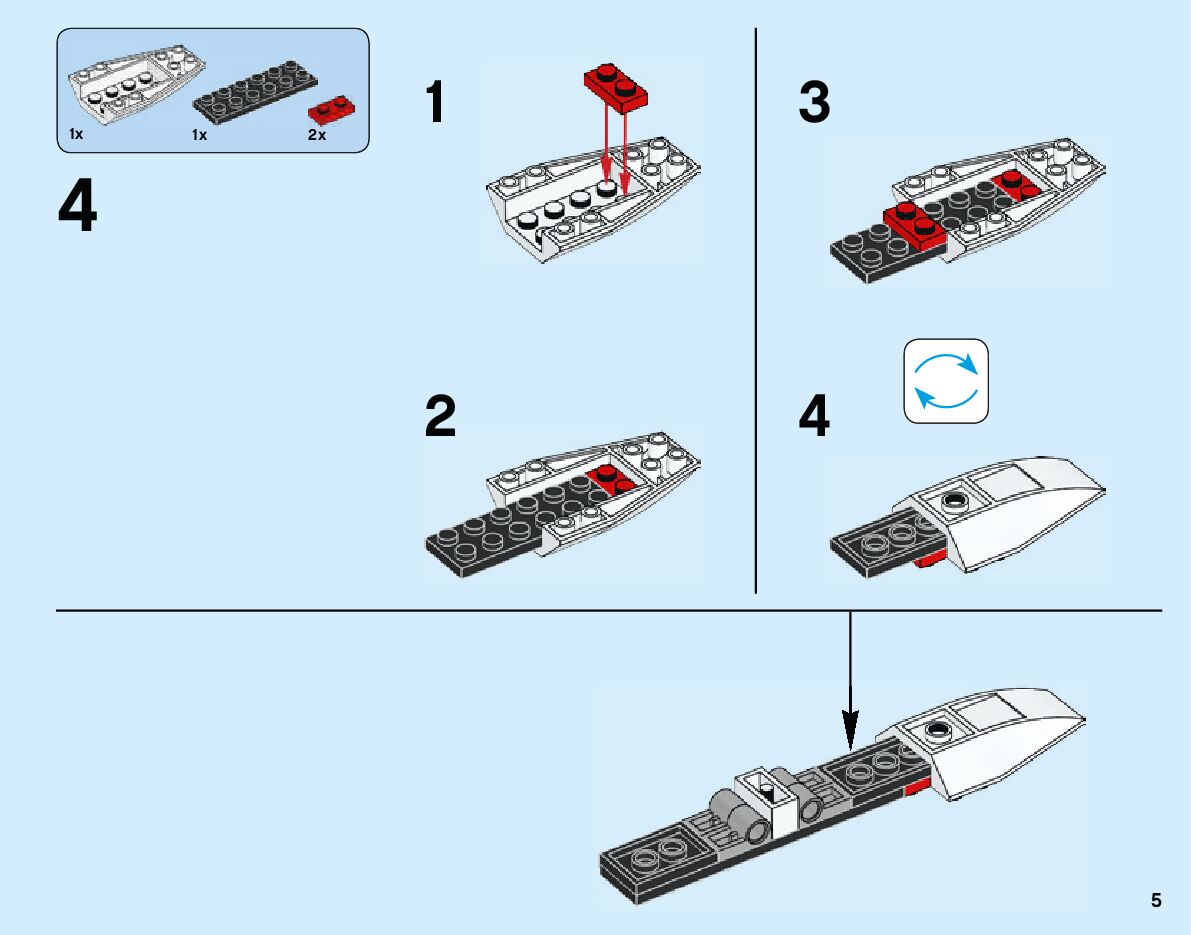 1x
1x
2x

4

1

2

3

4

5