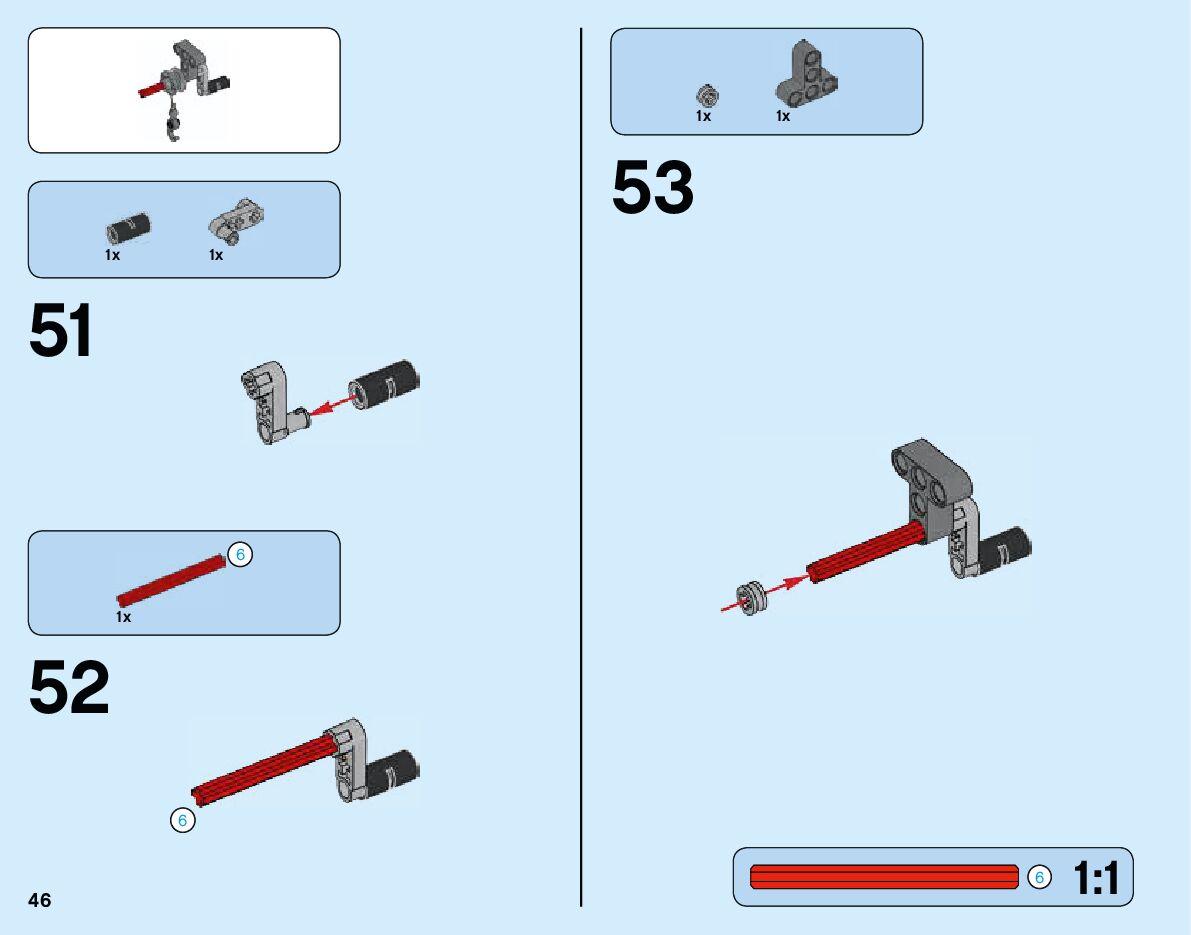 1x 1x

51

6

1x

52

6

46

1x 1x

53

6 1:1