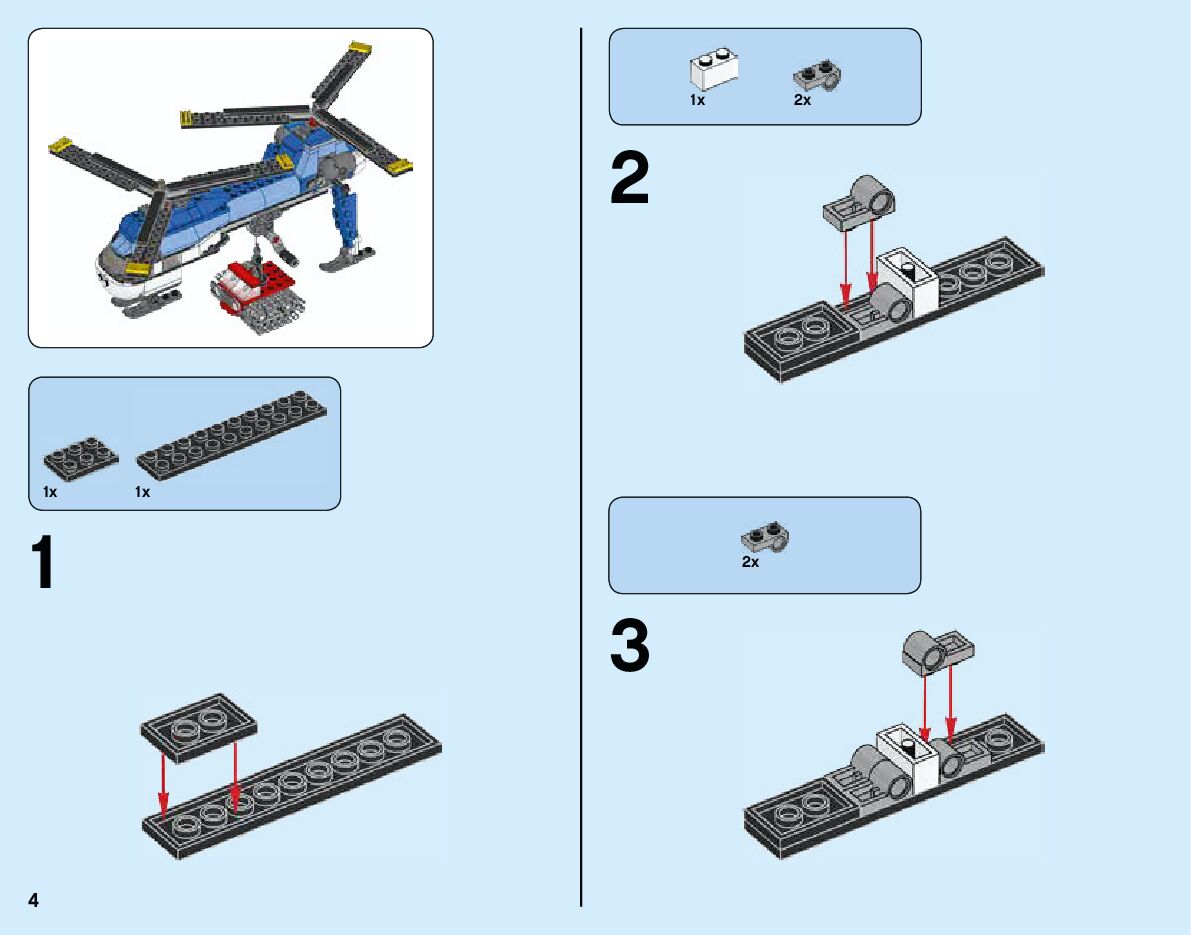 1x
1x

1

4

1x
2x

2

2x

3