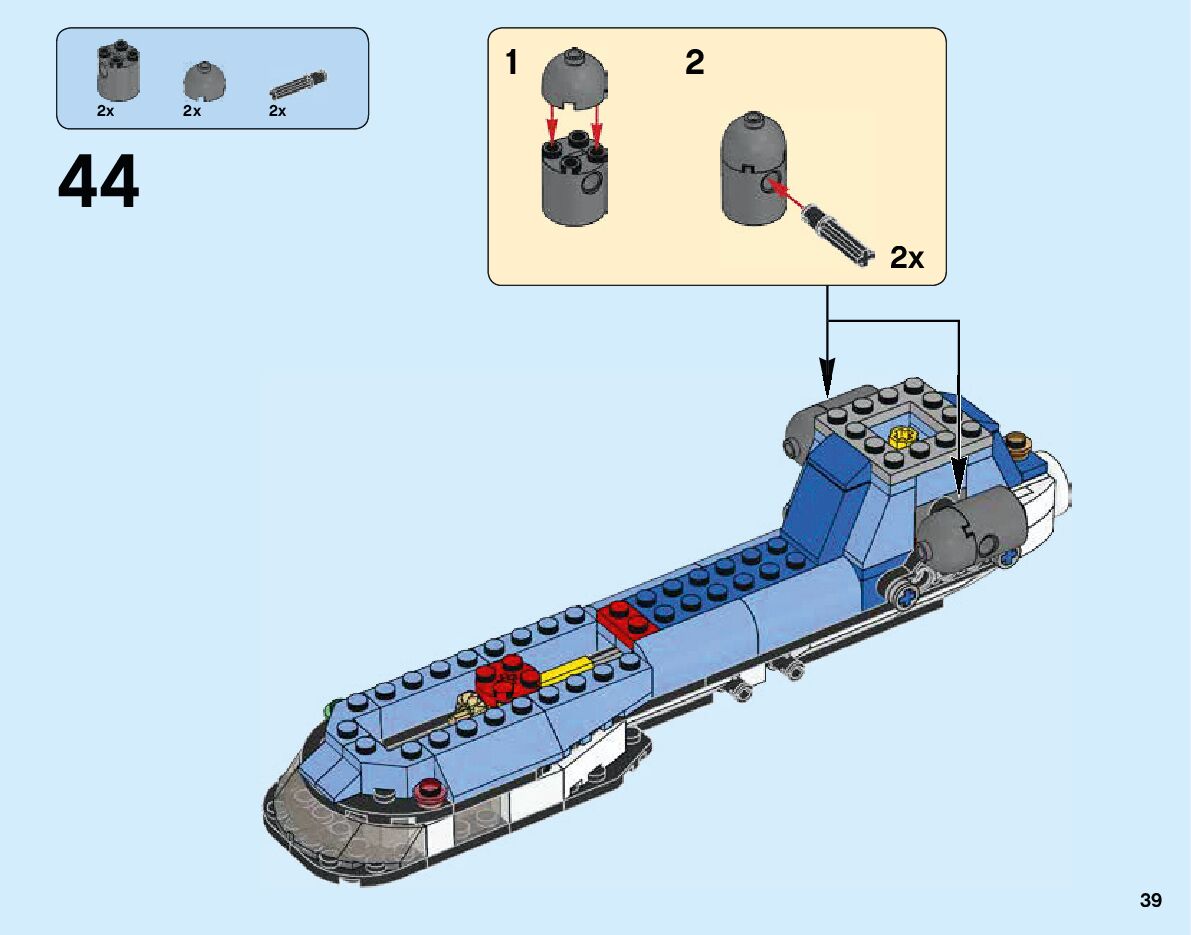 2x 2x 2x

44

1

2

2x

39