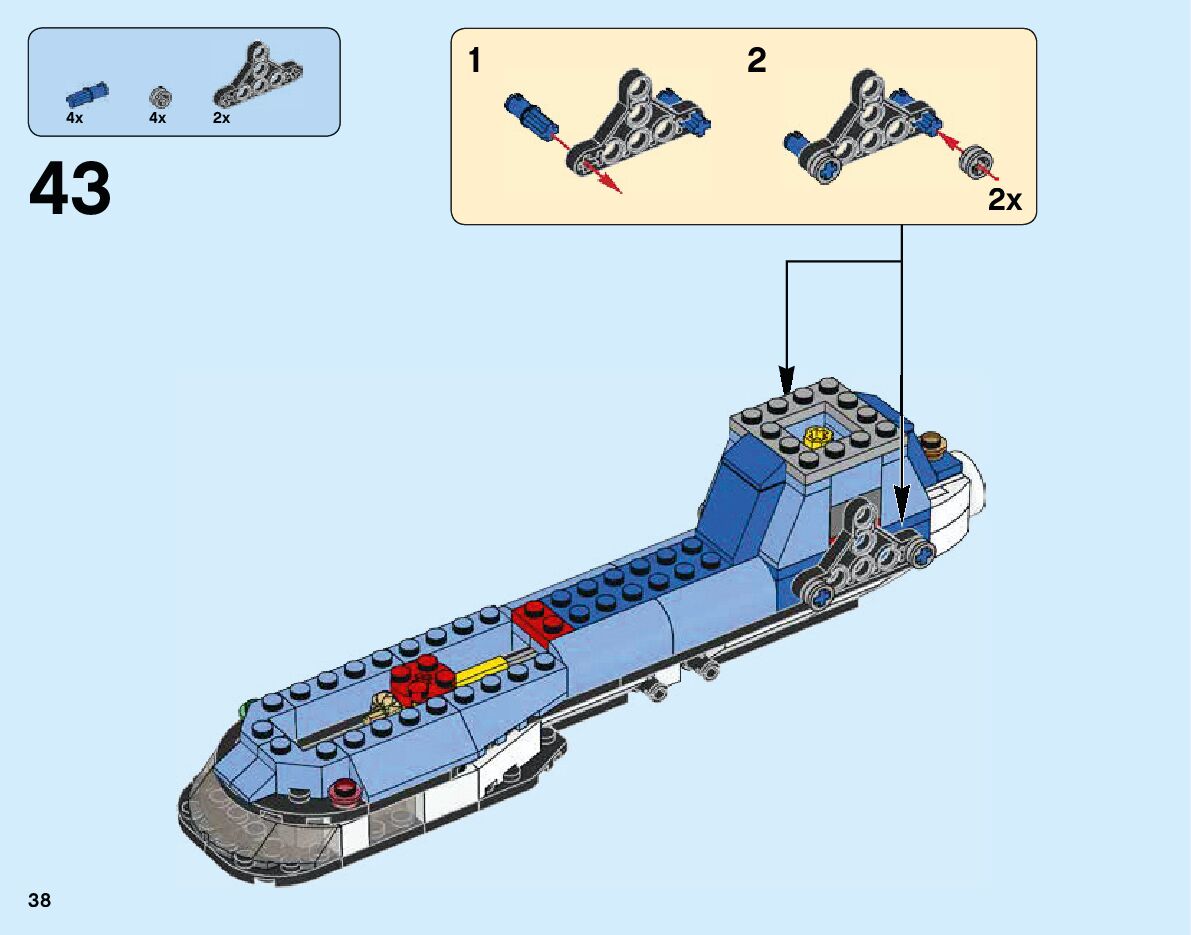 4x 4x 2x

43

1

2

2x

38