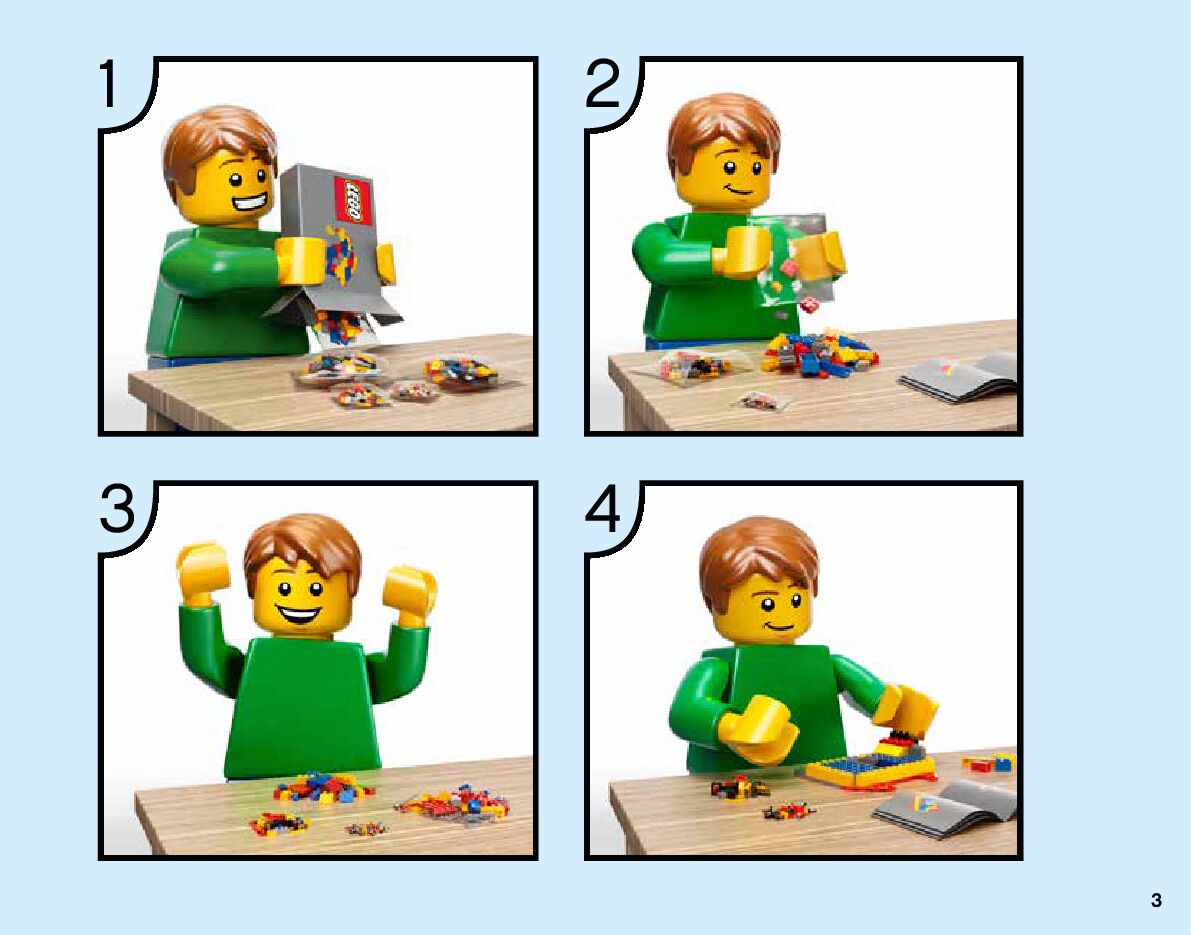 1

LEGO

2

3

4

3