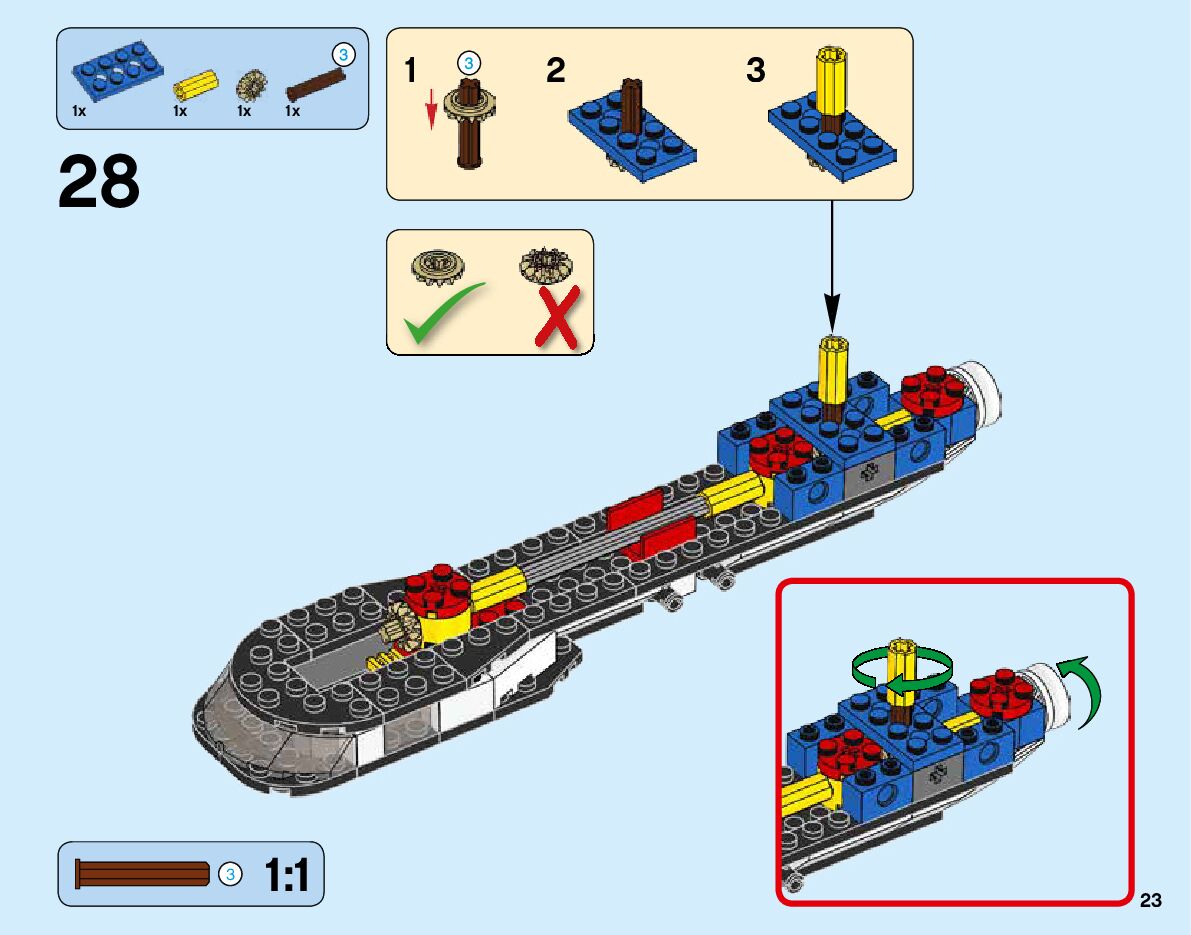 3
1x 1x 1x 1x

28

1 3 2 3

3 1:1

23