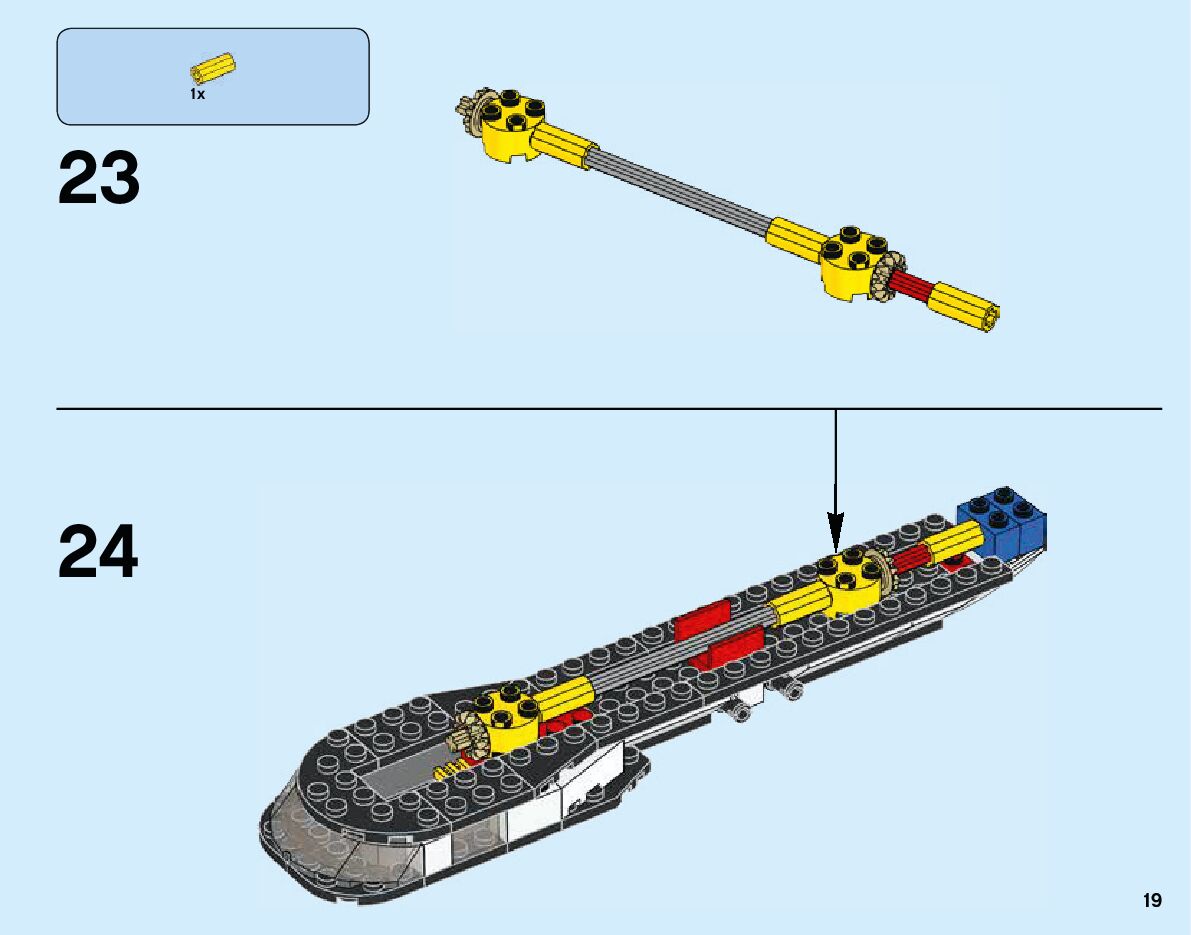 1x

23

24

19