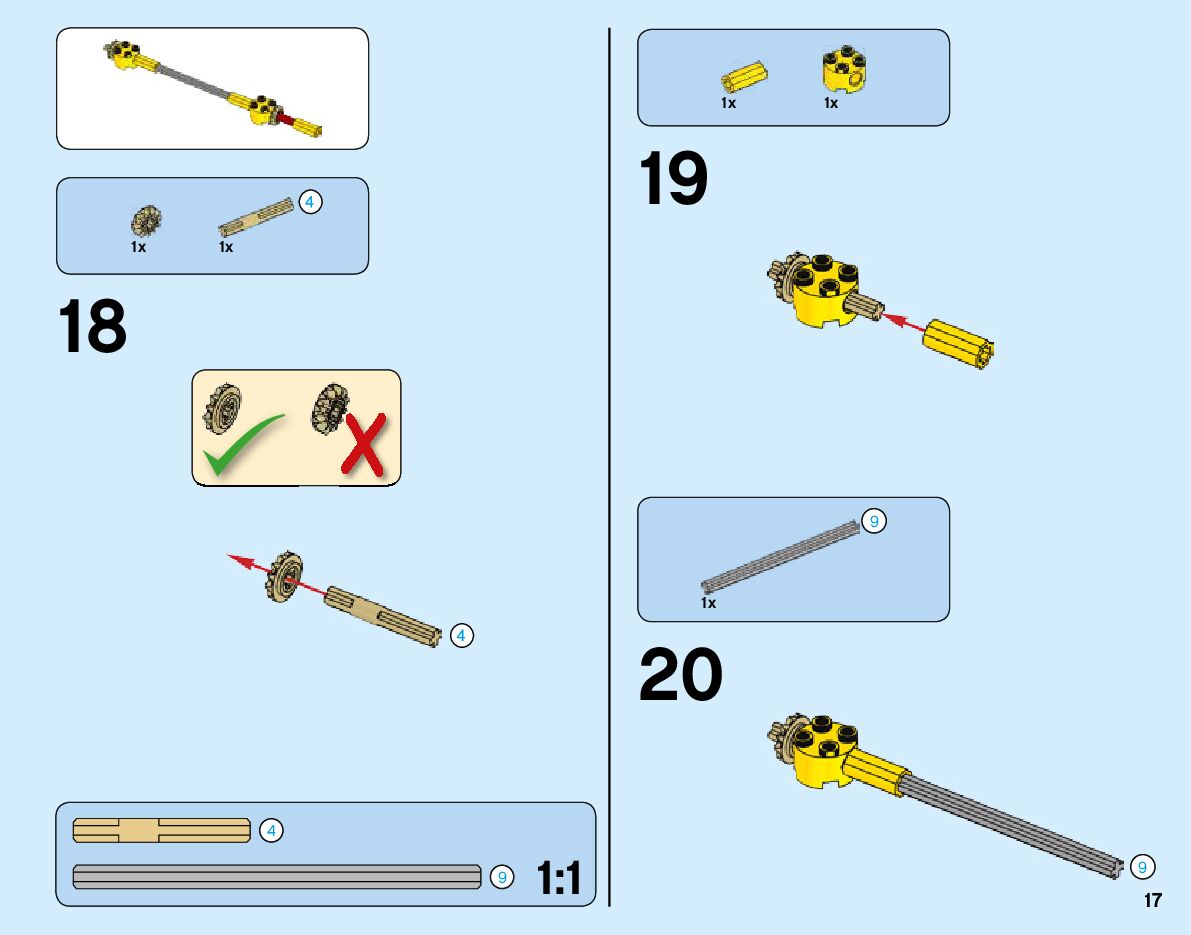 1x 1x 4

18

4

4

9 1:1

1x 1x

19

9
1x

20

9

17