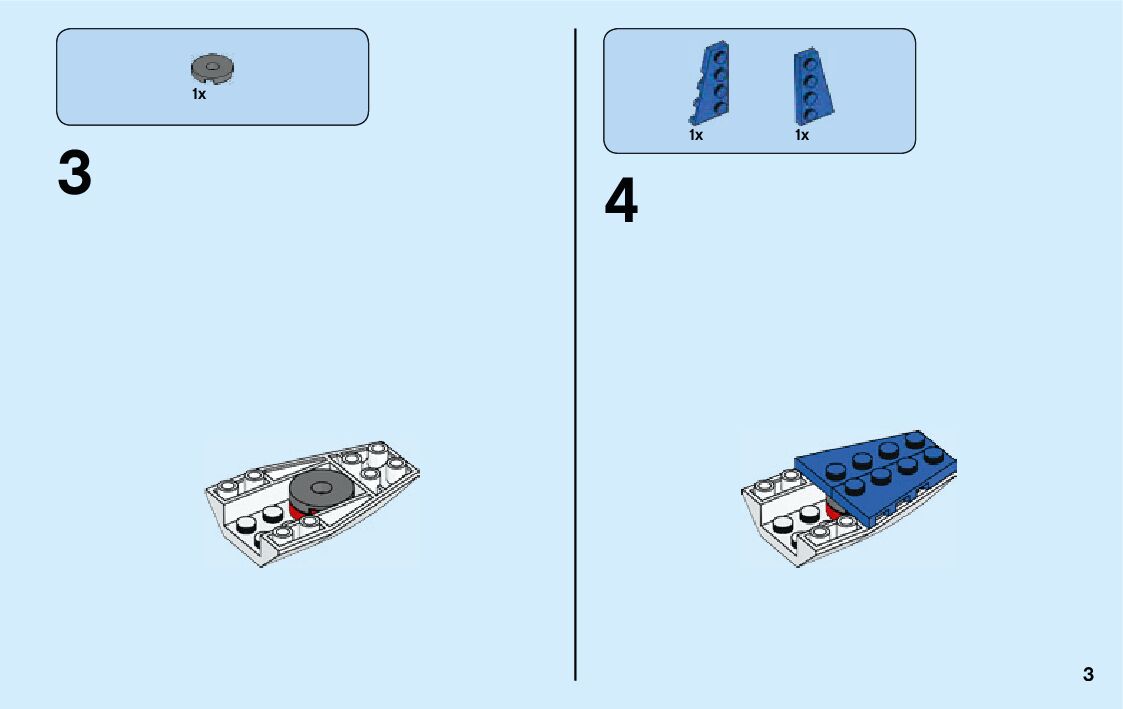 1x

3

1x 1x

4

3