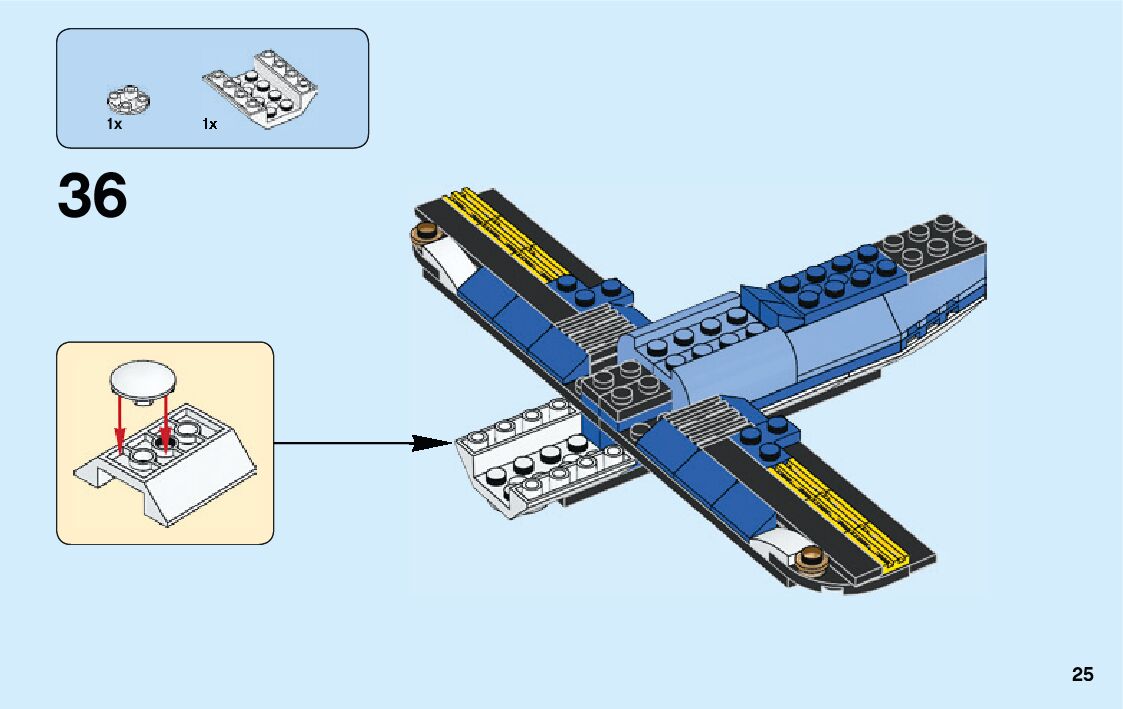 1x 1x

36

25