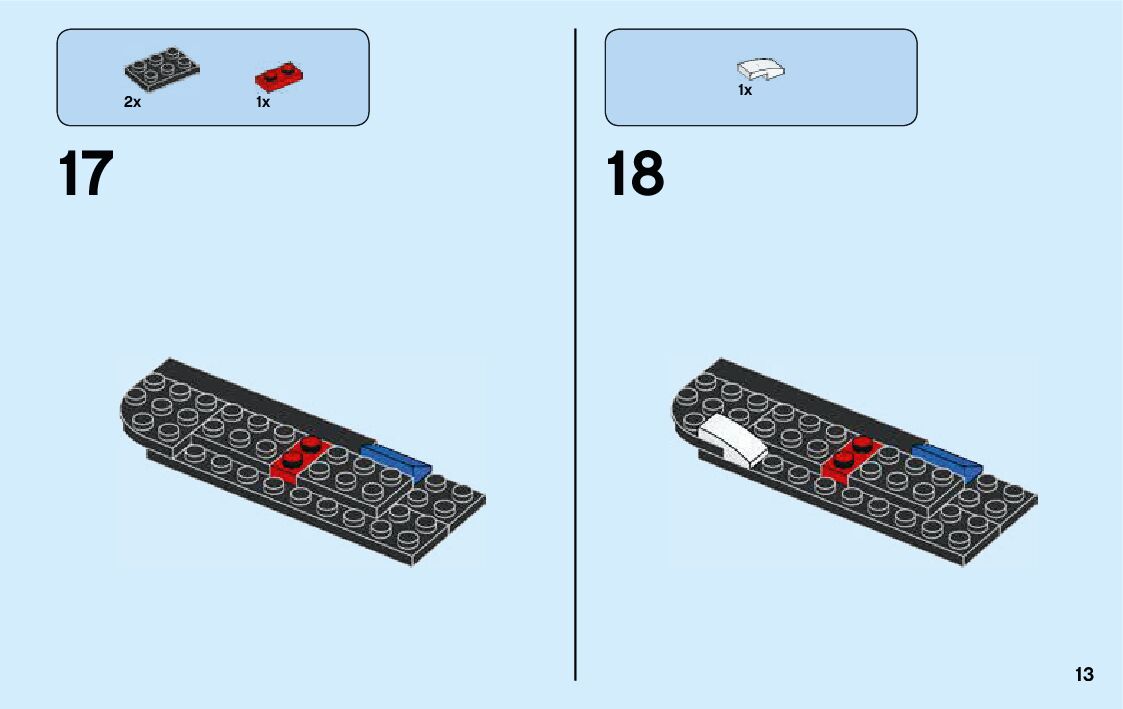 2x 1x

17

1x

18

13