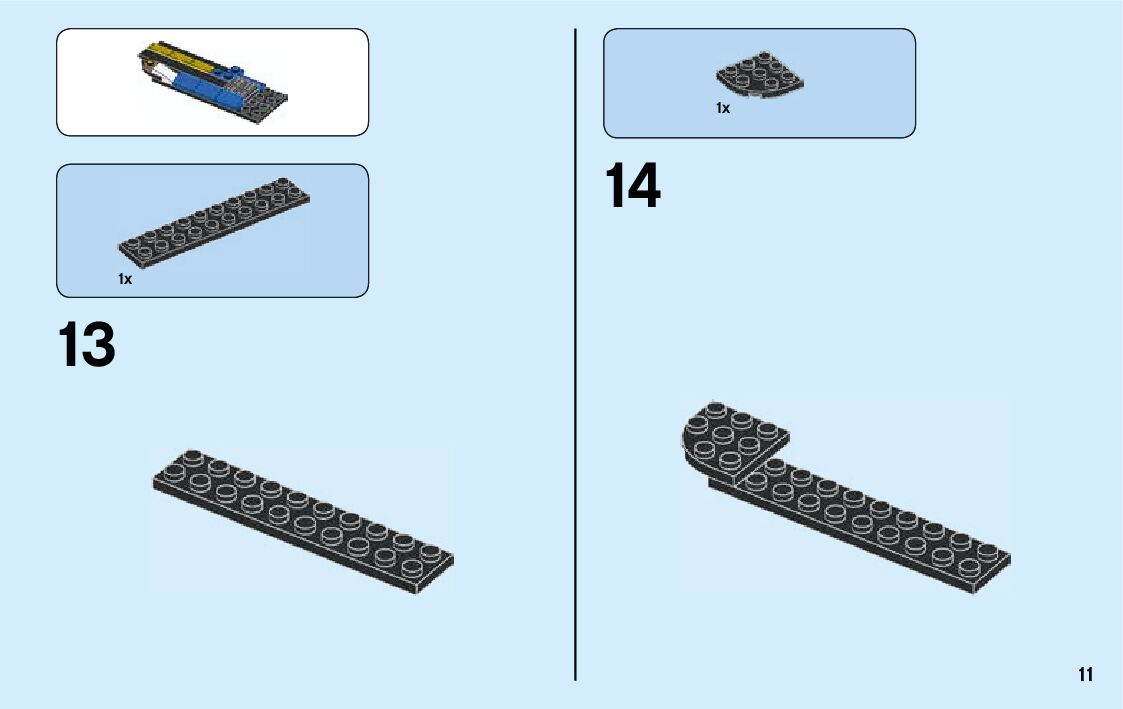 1x

13

1x

14

11