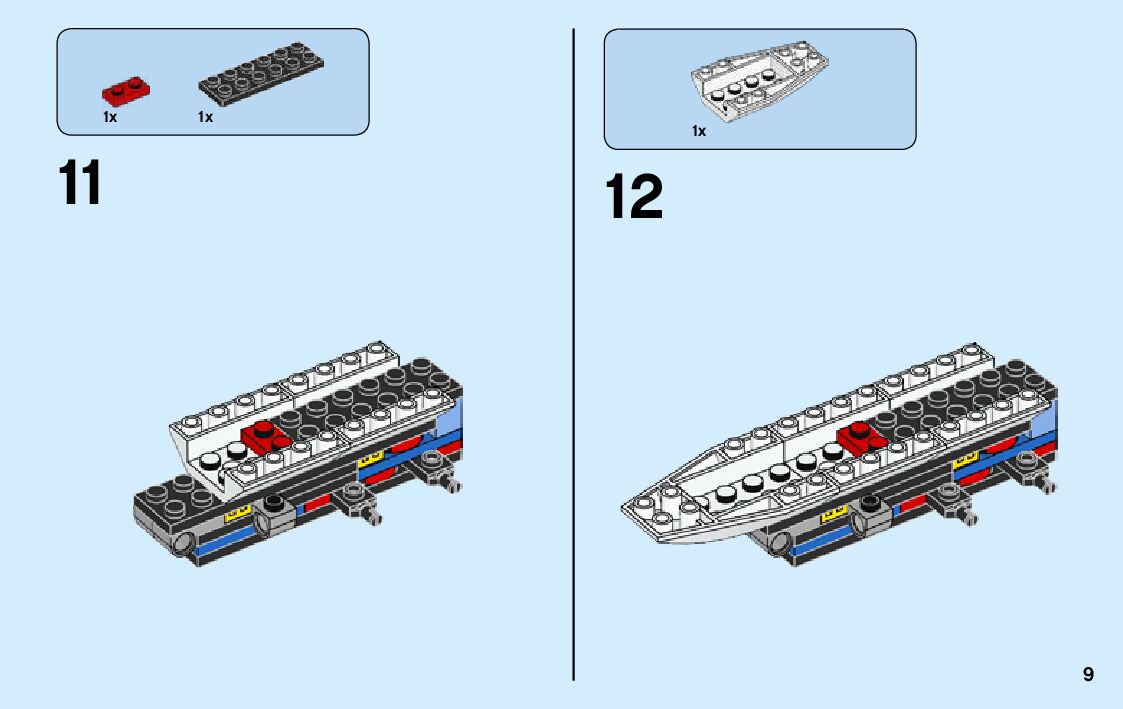 1x 1x

11

1x

12

9