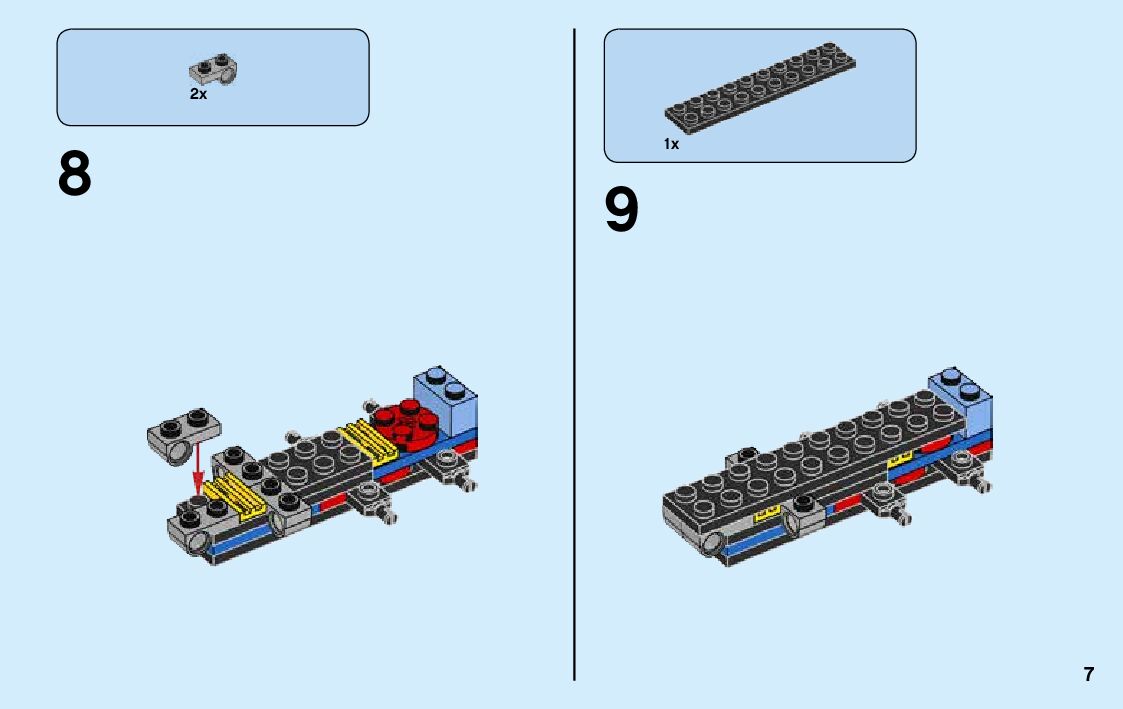 2x

8

1x

9

7