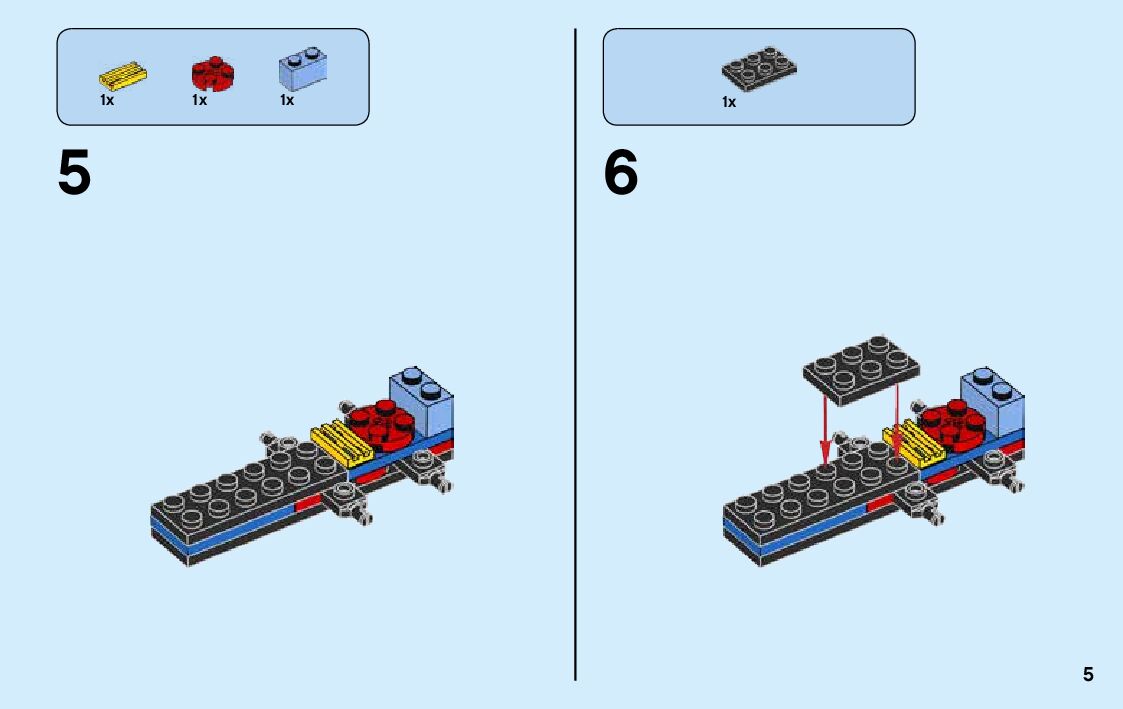 1x 1x 1x

5

1x

6

5