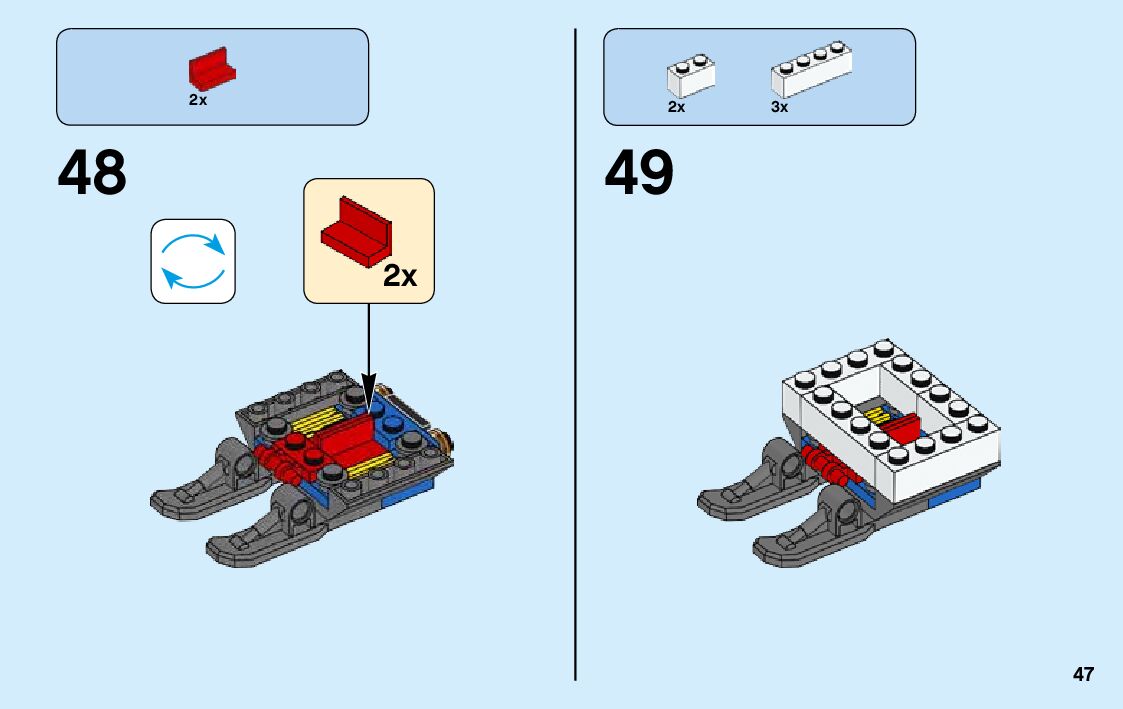 2x

48

2x

2x 3x

49

47