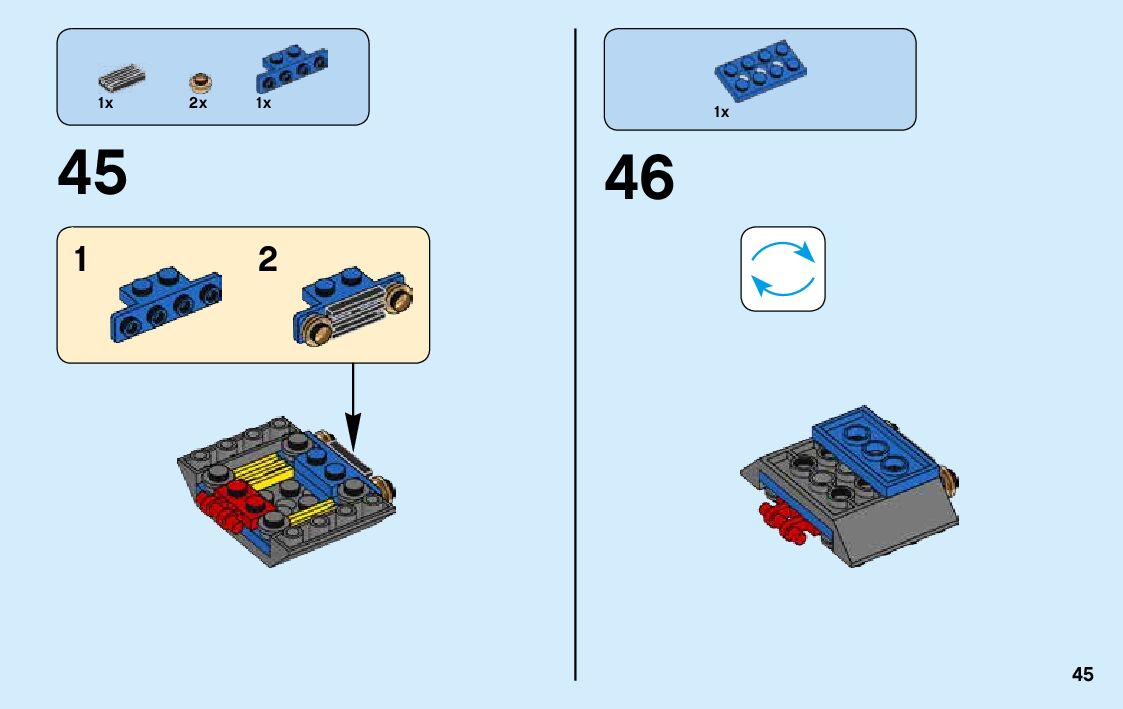 1x 2x 1x

45

1

2

1x

46

45