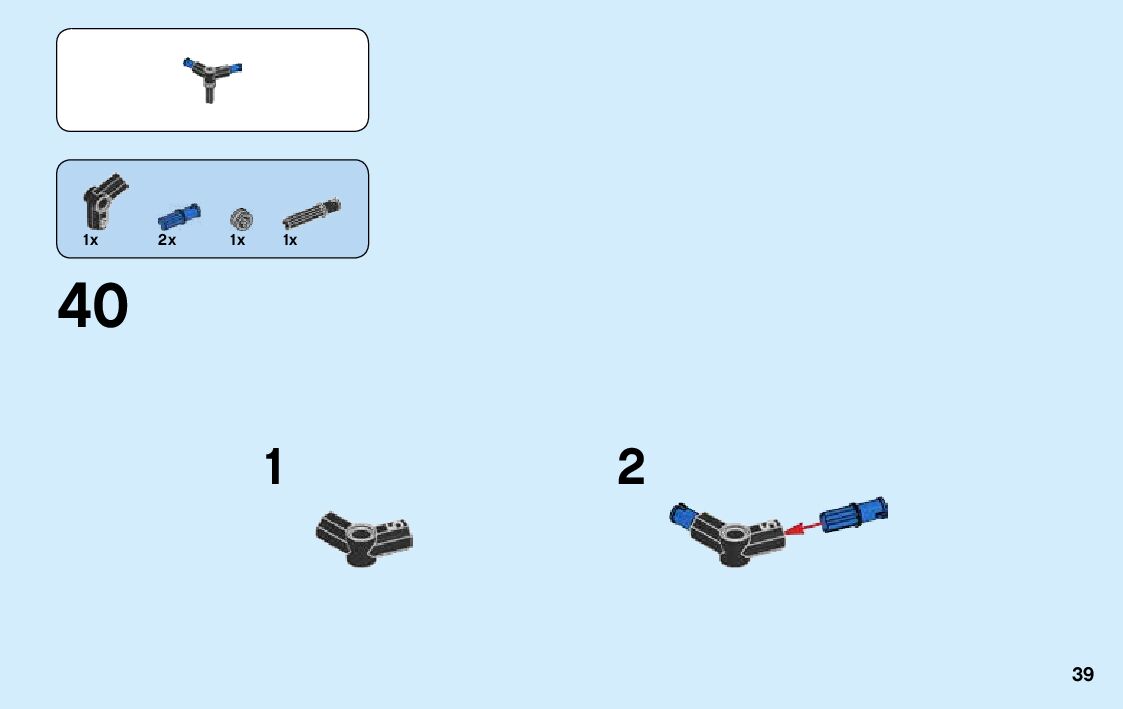 1x 2x 1x 1x

40

1

2

39