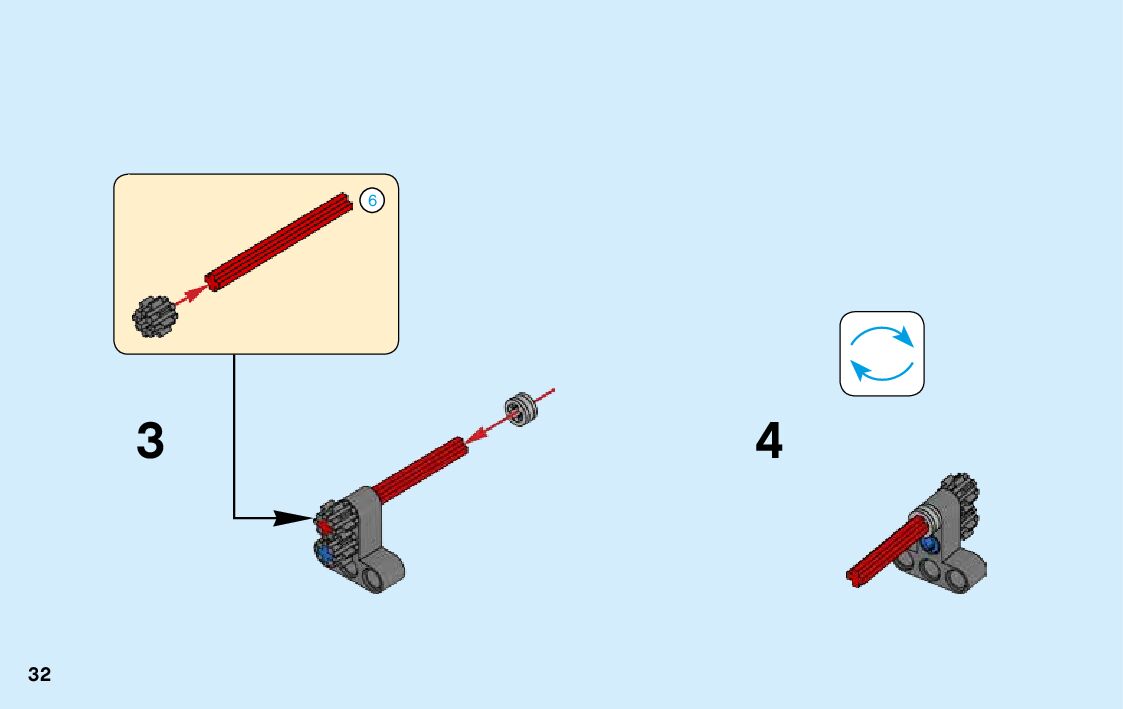 6

3

4

32