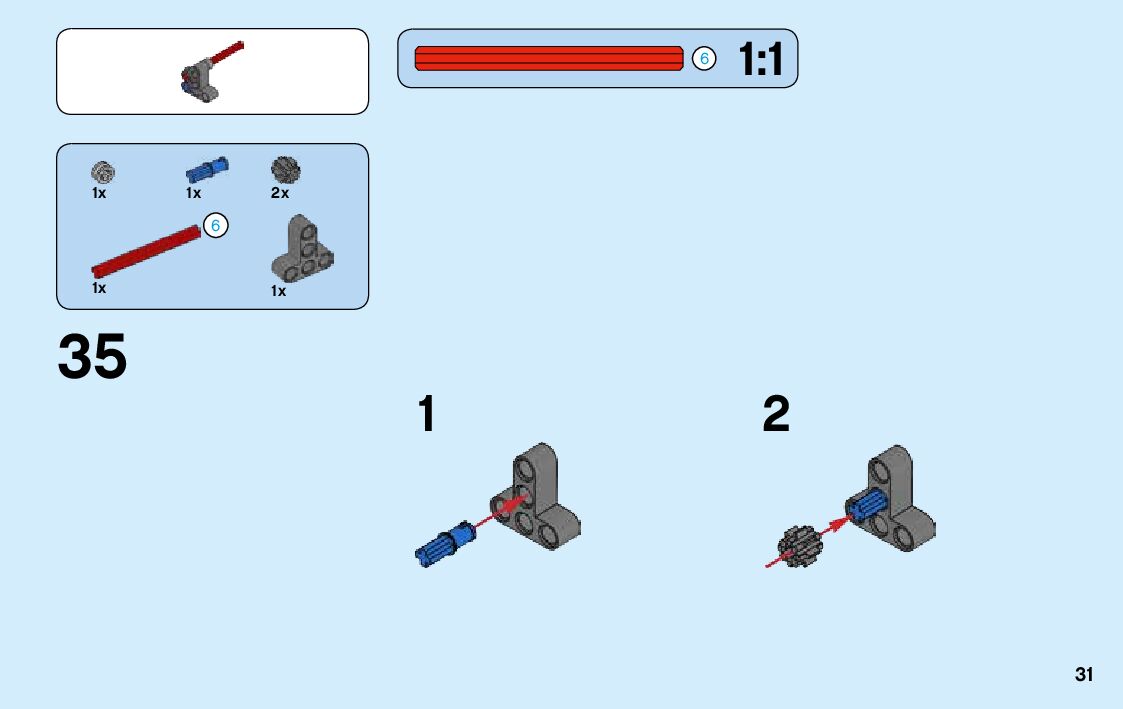 6 1:1

1x 1x 2x

6

1x 1x

35

1

2

31