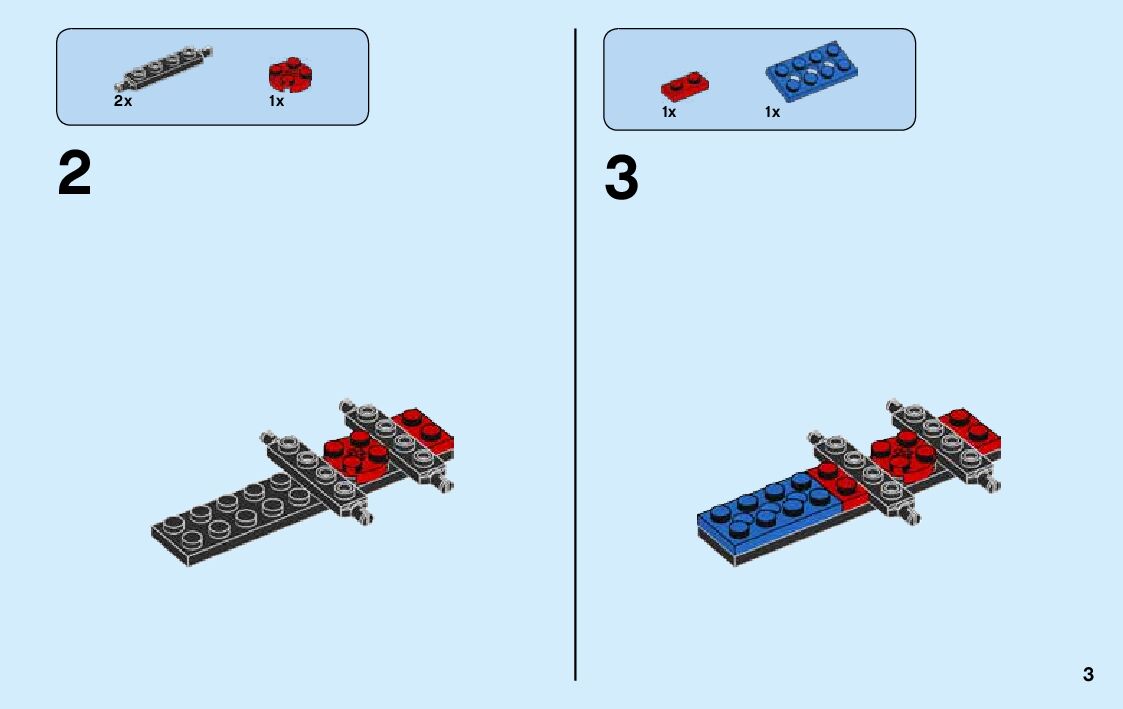 2x 1x

2

1x 1x

3

3