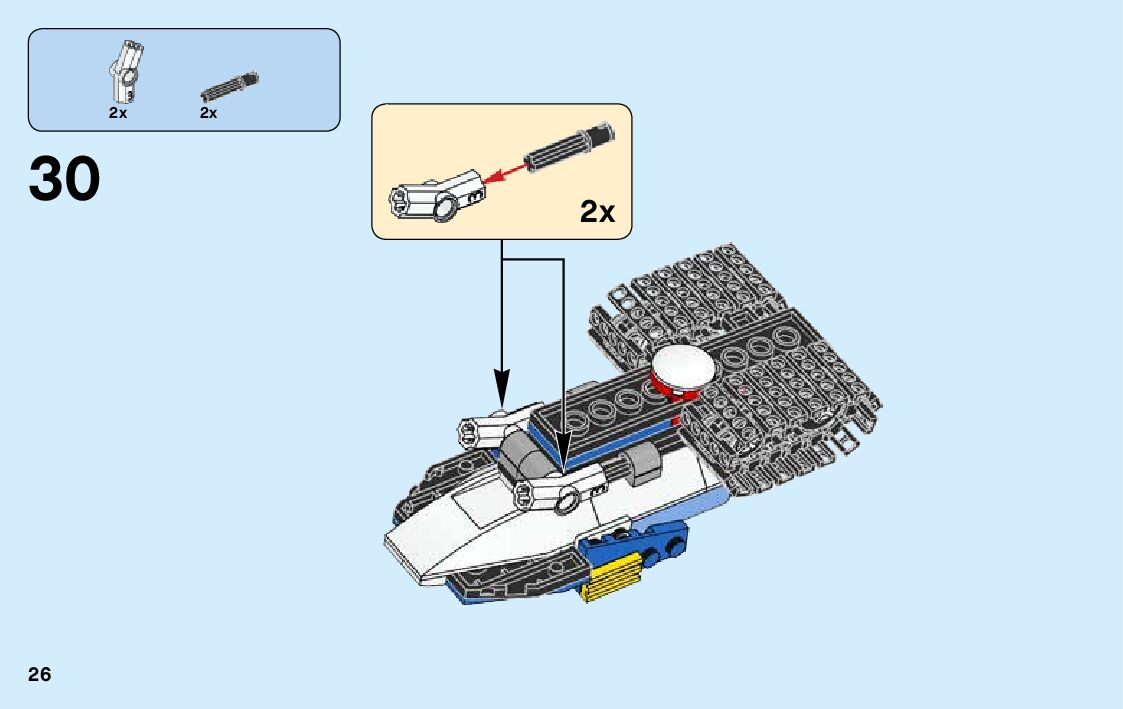 3

2x 2x

30

2x

26