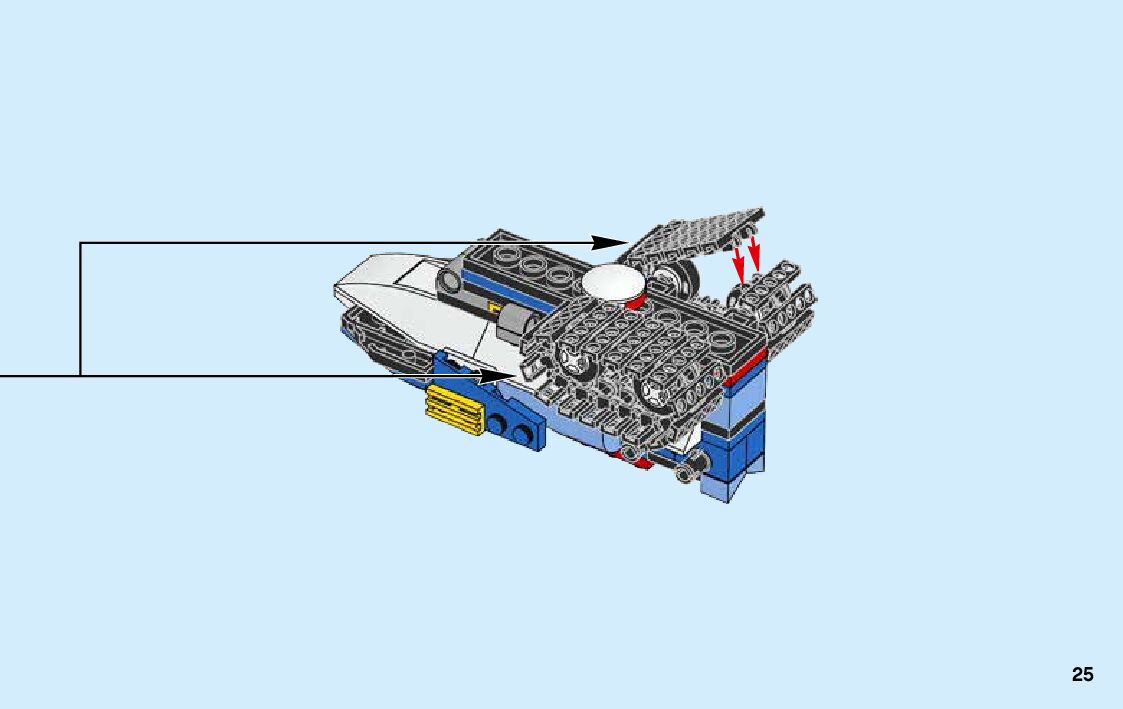 25