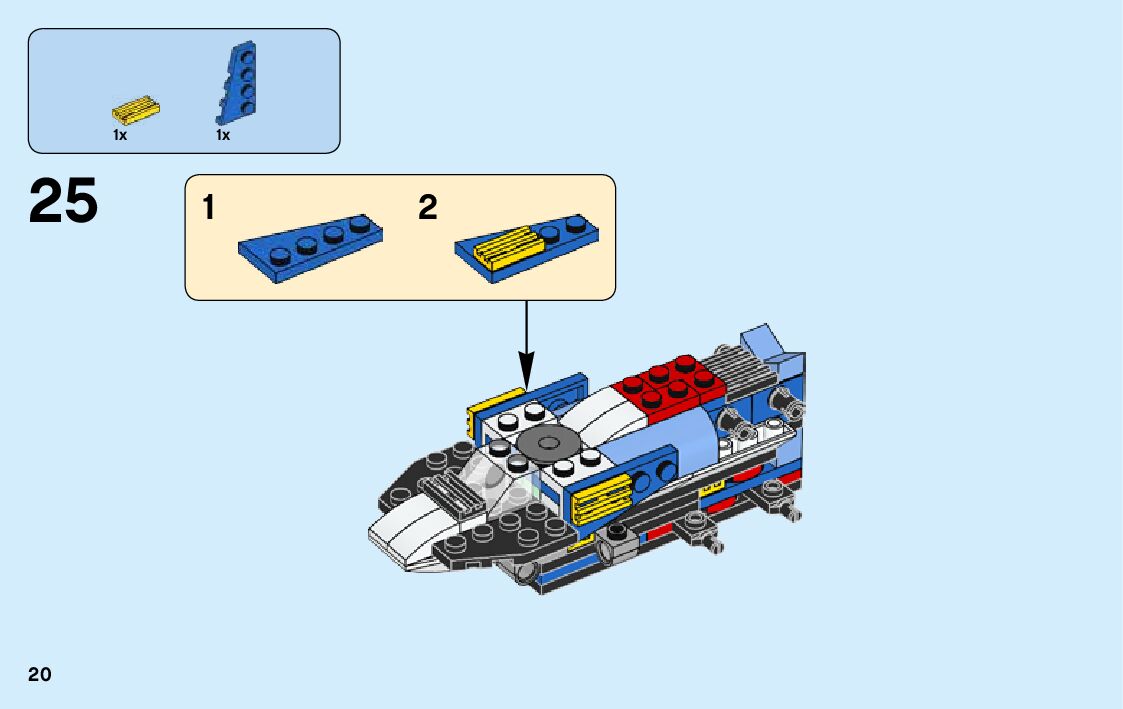 1x
1x

25

1

2

20