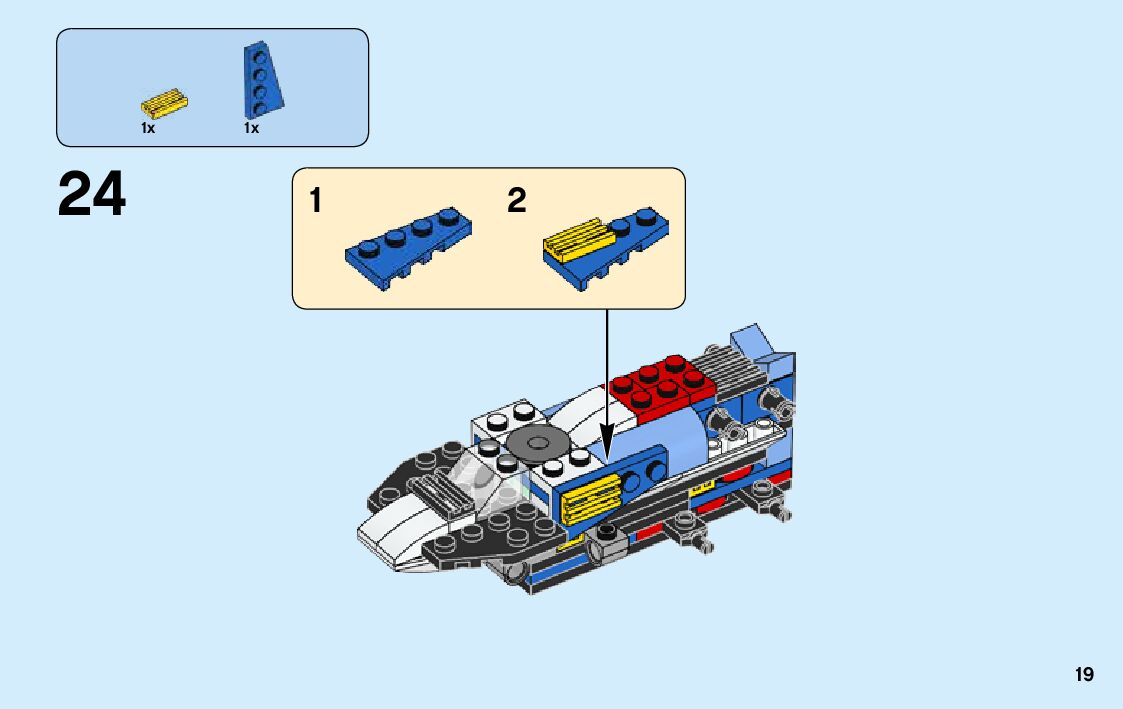 1x 1x

24

1 2

19