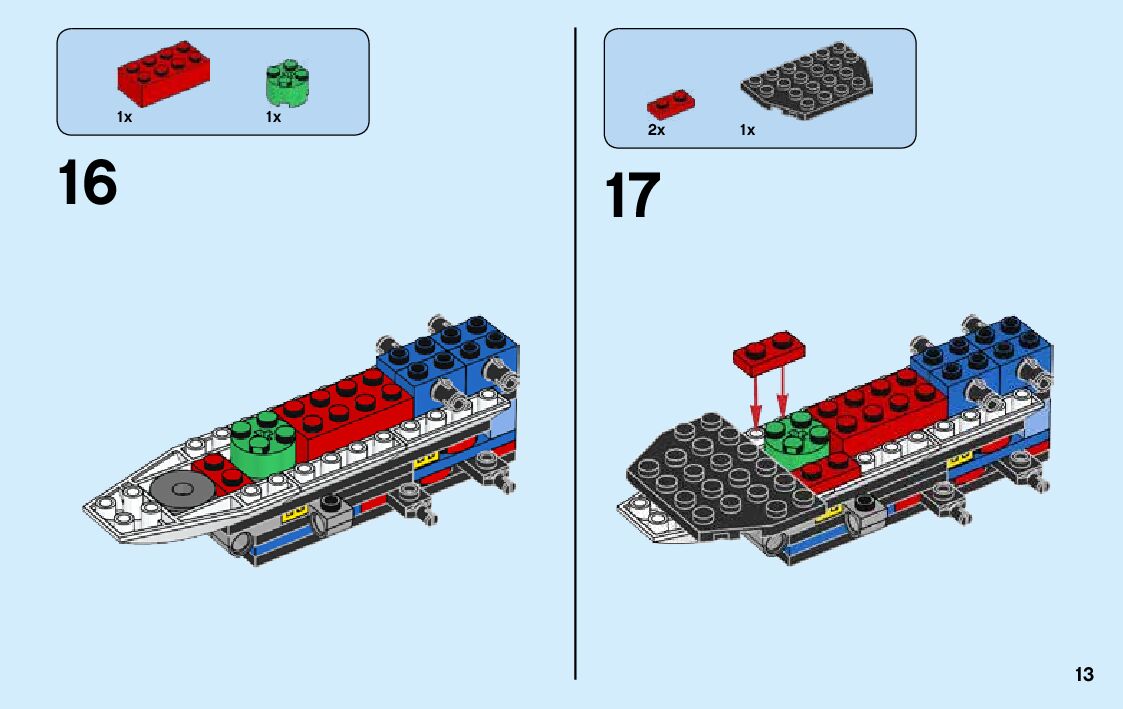 1x 1x

16

2x 1x

17

13