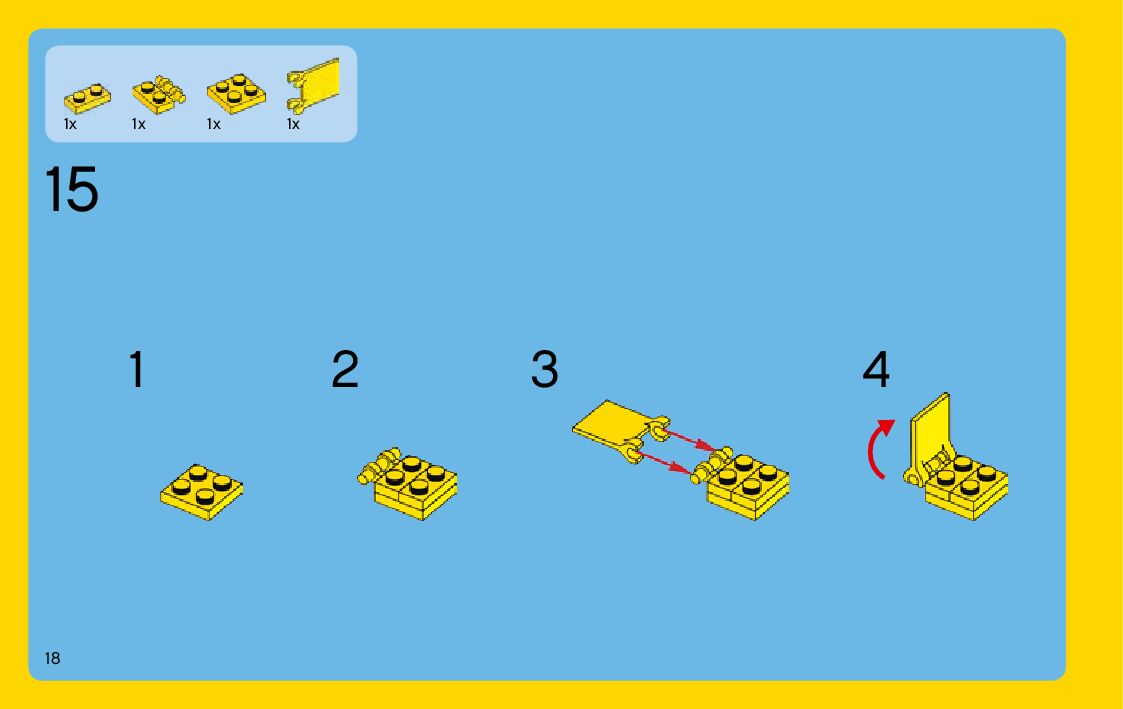 1x 1x 1x 1x

15

1

2

3

4

18