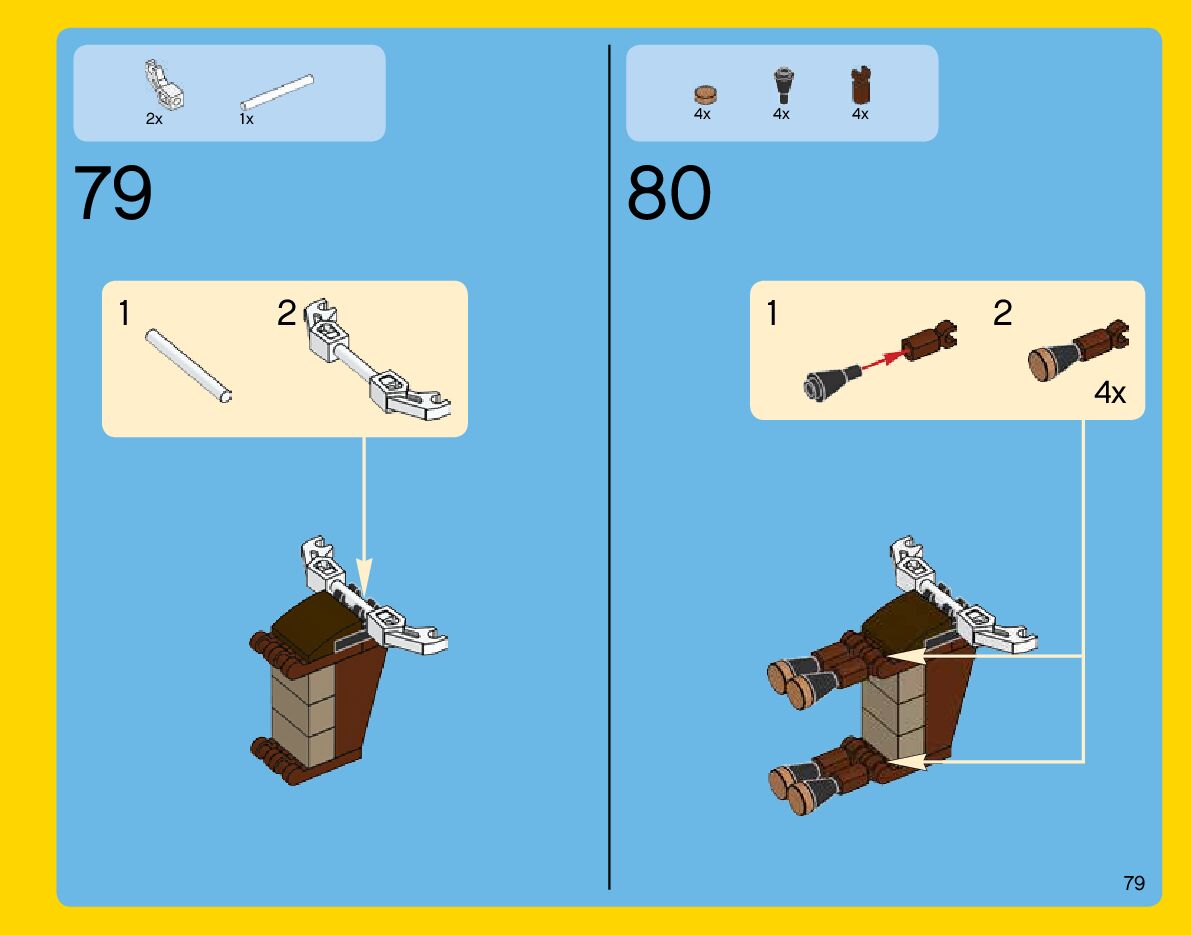 2x 1x

79

1 2

4x 4x 4x

80

1 2

4x

79