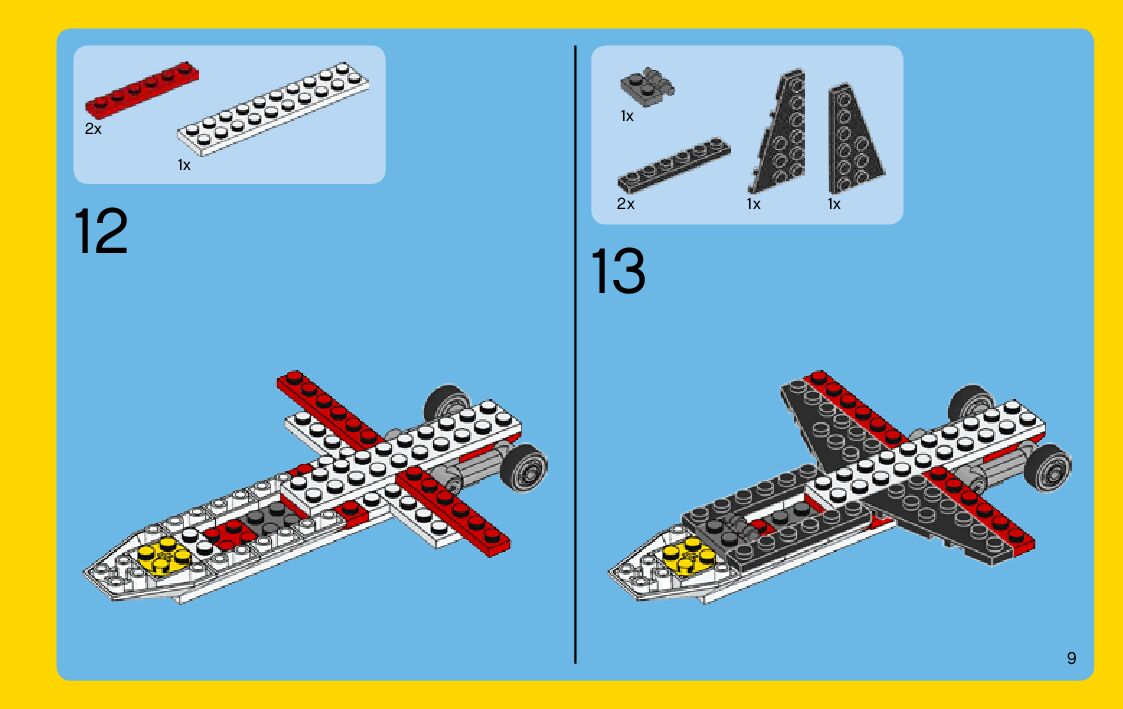 2x

1x

12

1x

2x

1x

1x

13

9