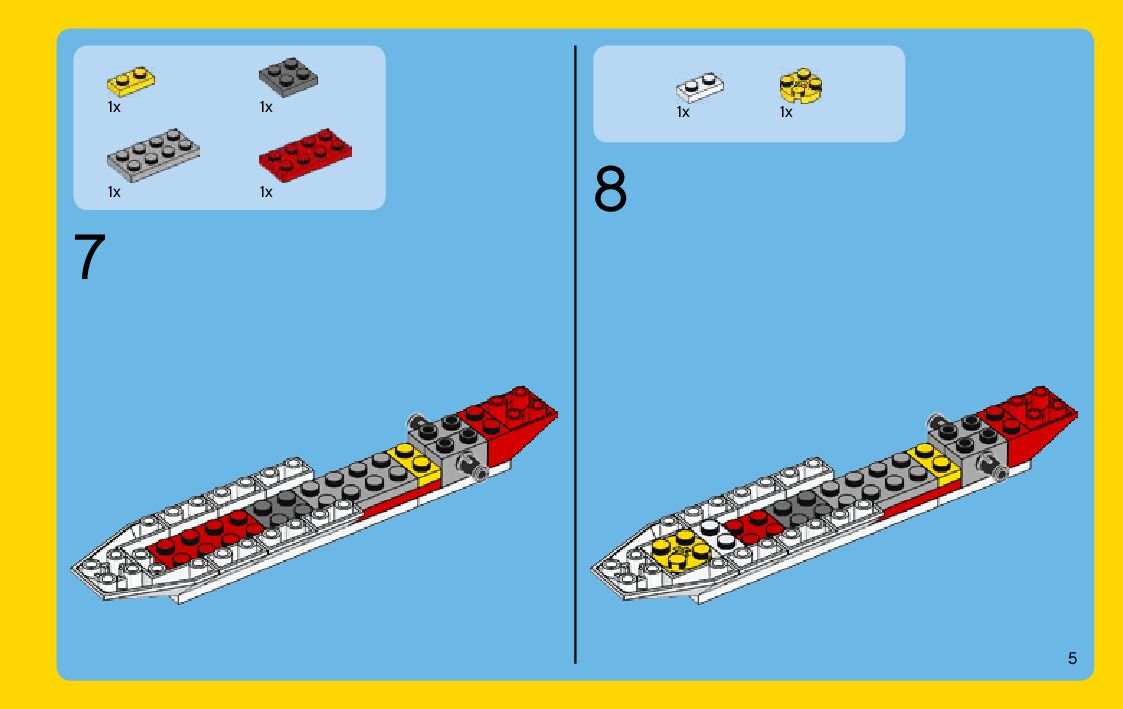 1x
1x
1x
1x

7

1x
1x

8

5