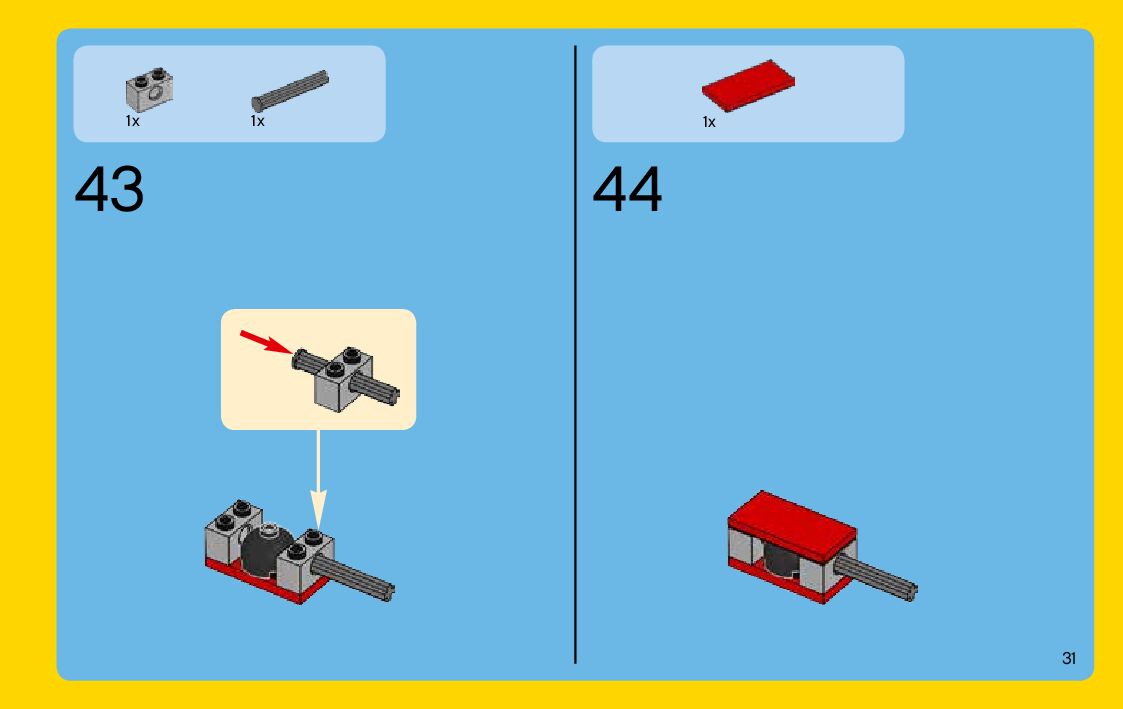 1x
1x

43

1x

44

31