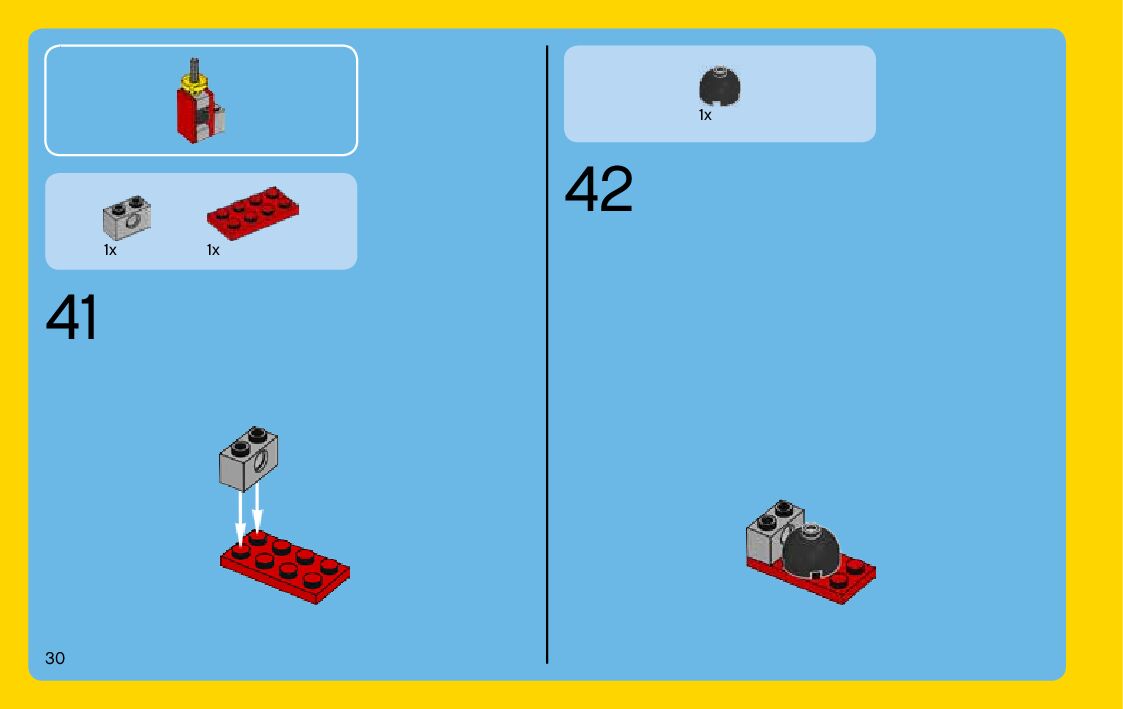 1x

1x

41

30

1x

42