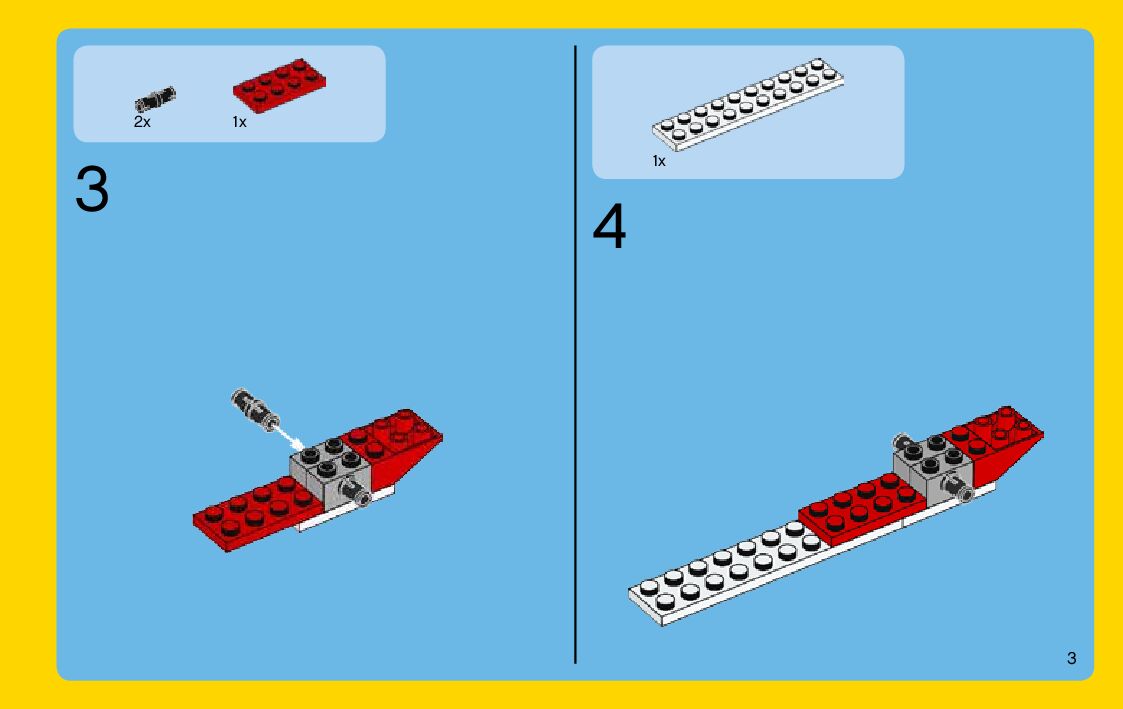 2x 1x

3

1x

4

3