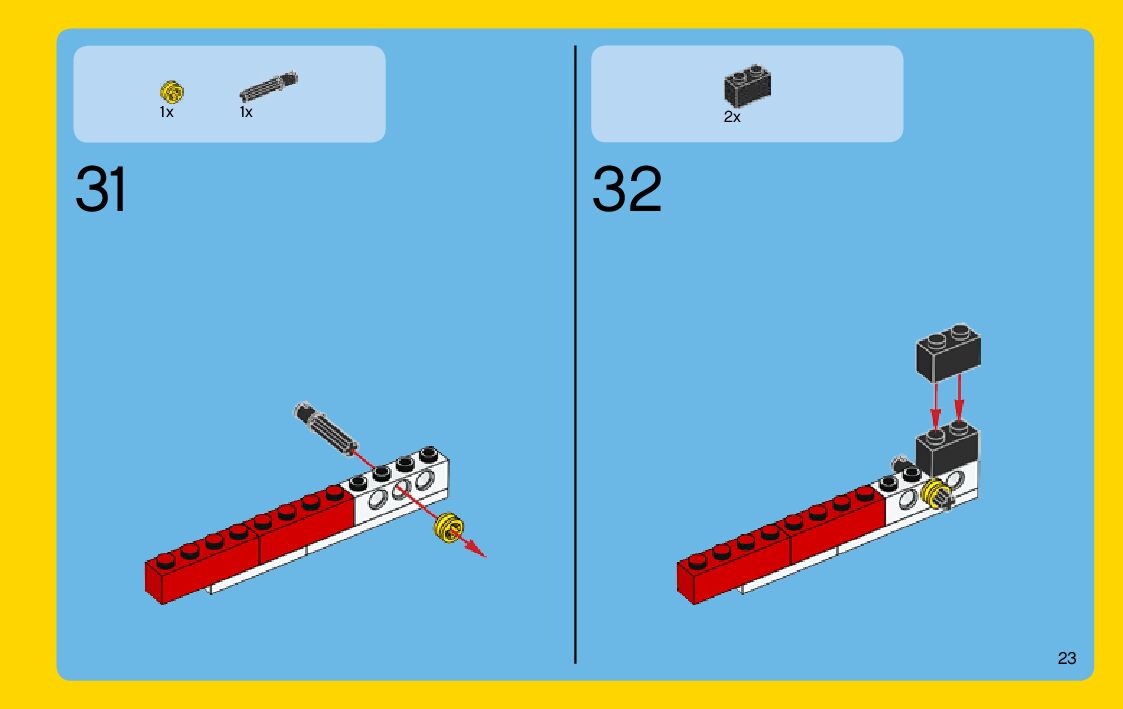 1x 1x

31

2x

32

23