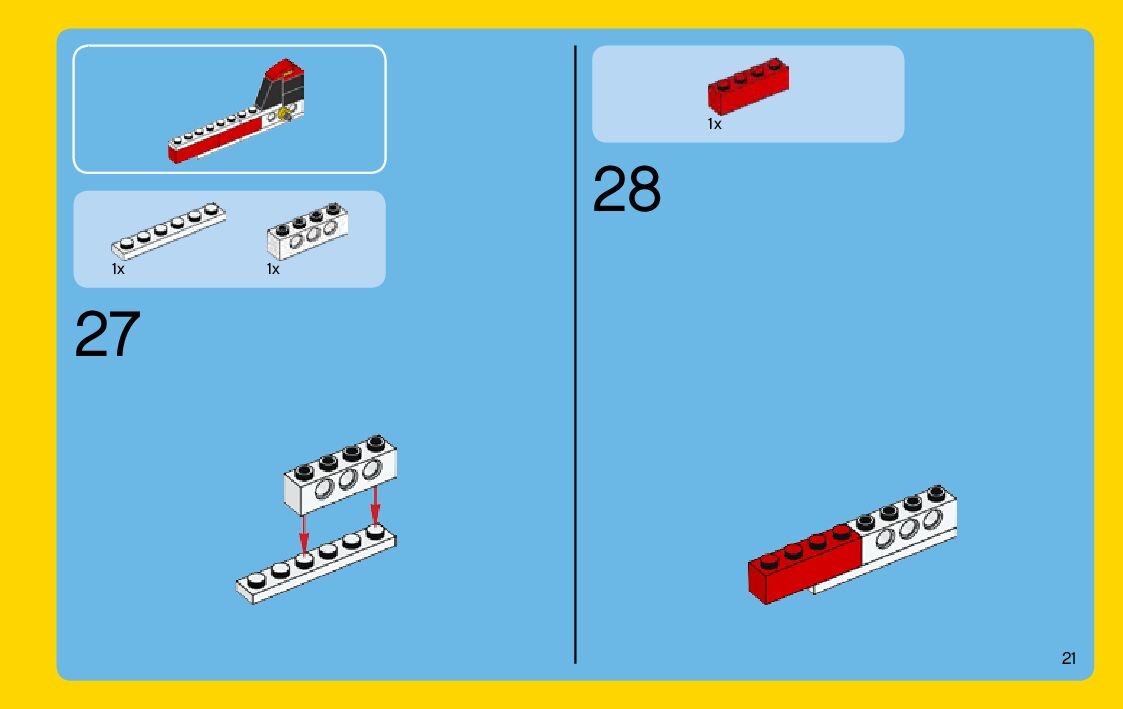 1x

1x

27

1x

28

21