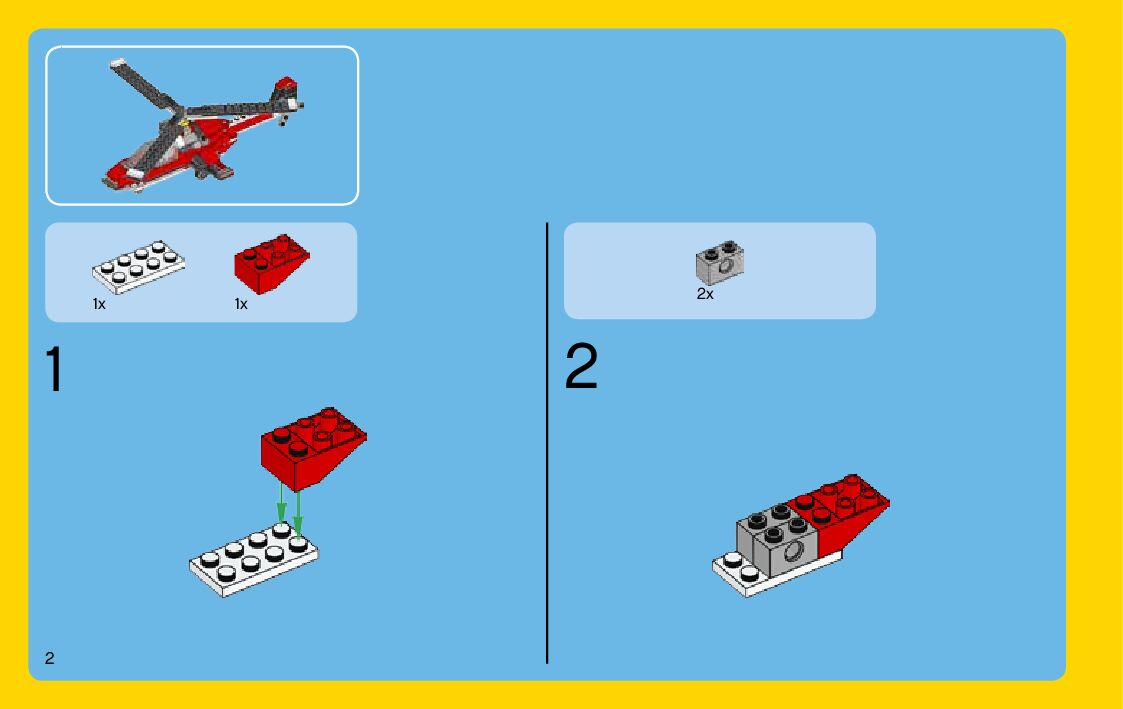 1x
1x

1

2x

2

2