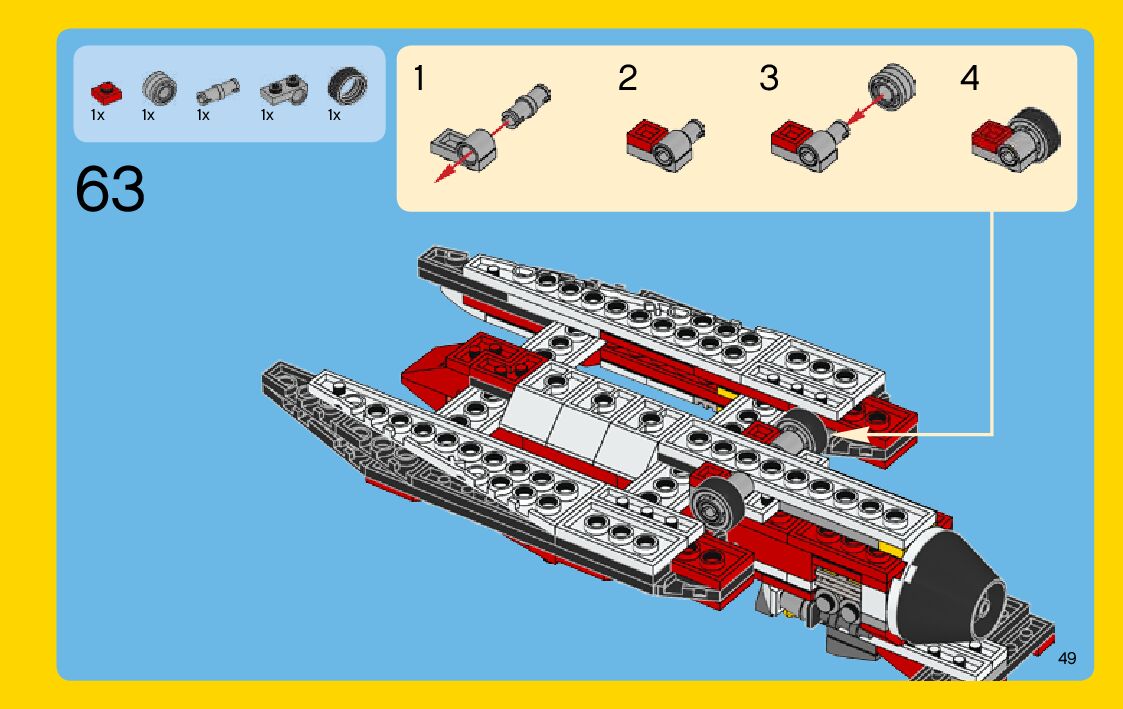 1x 1x 1x 1x 1x

63

1 2 3 4

49