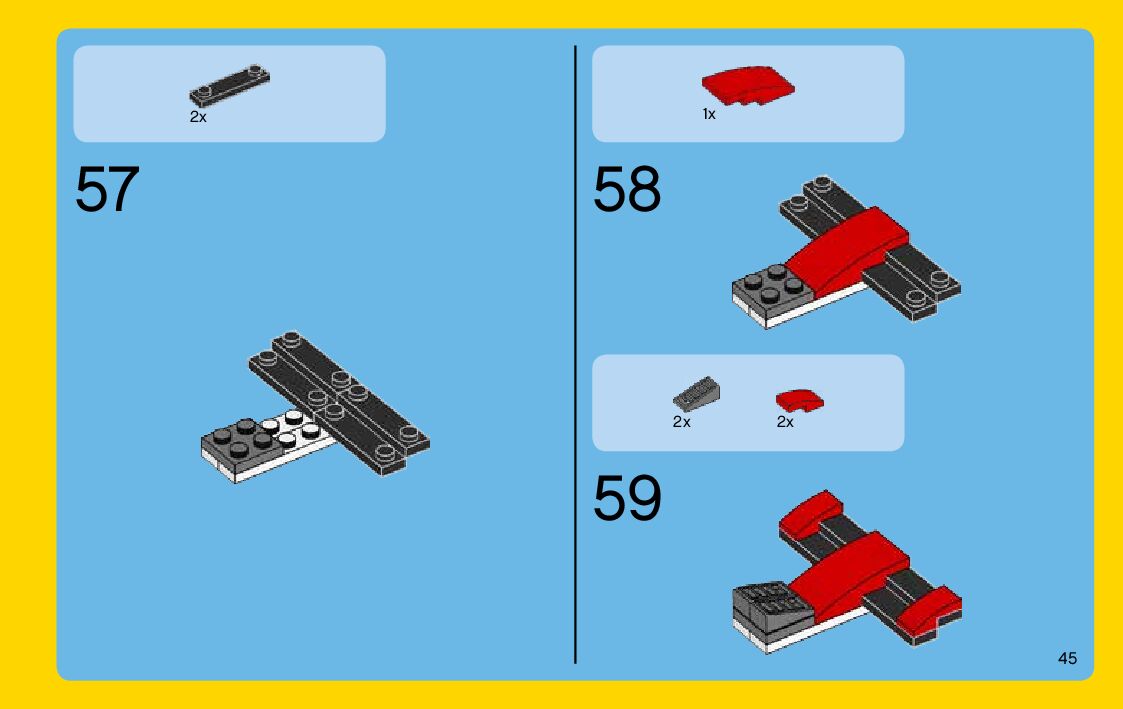 2x

57

1x

58

2x

2x

59

45