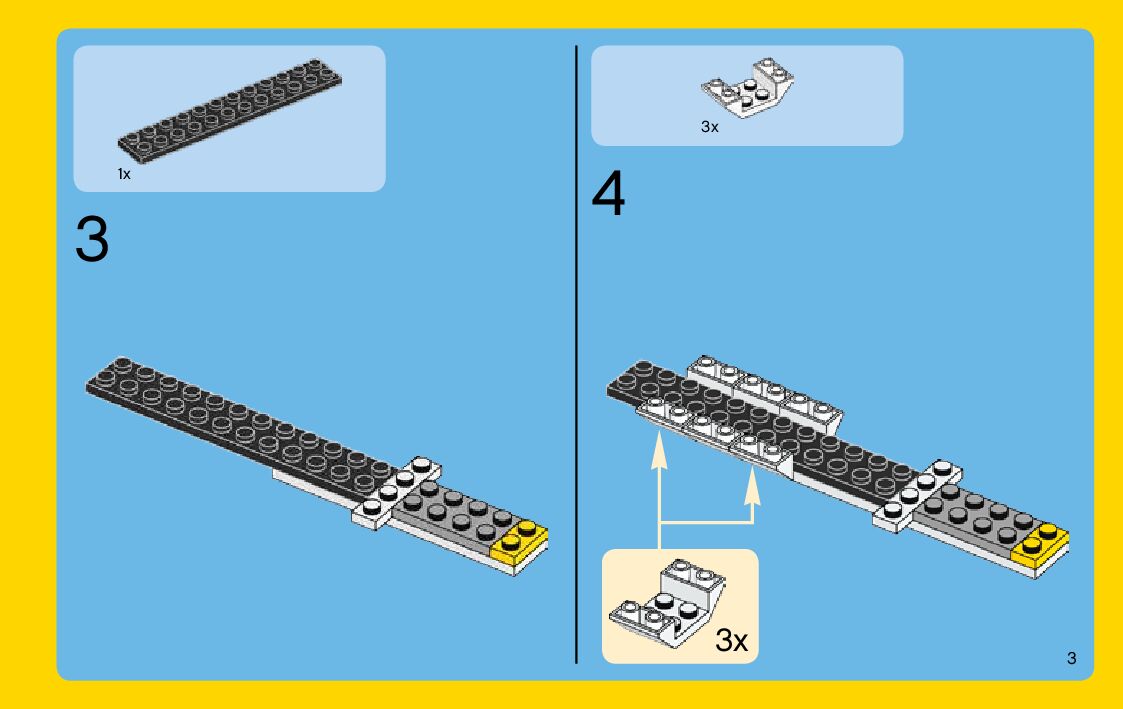 1x

3

3x

4

3x

3