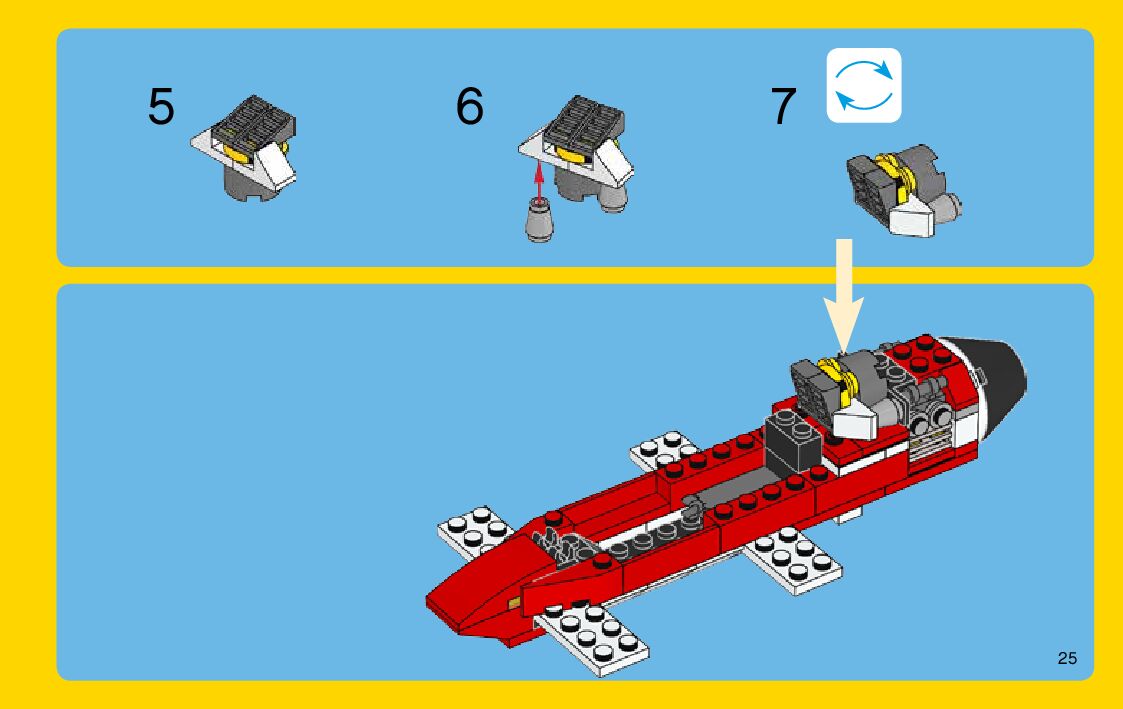 5

6

7

25