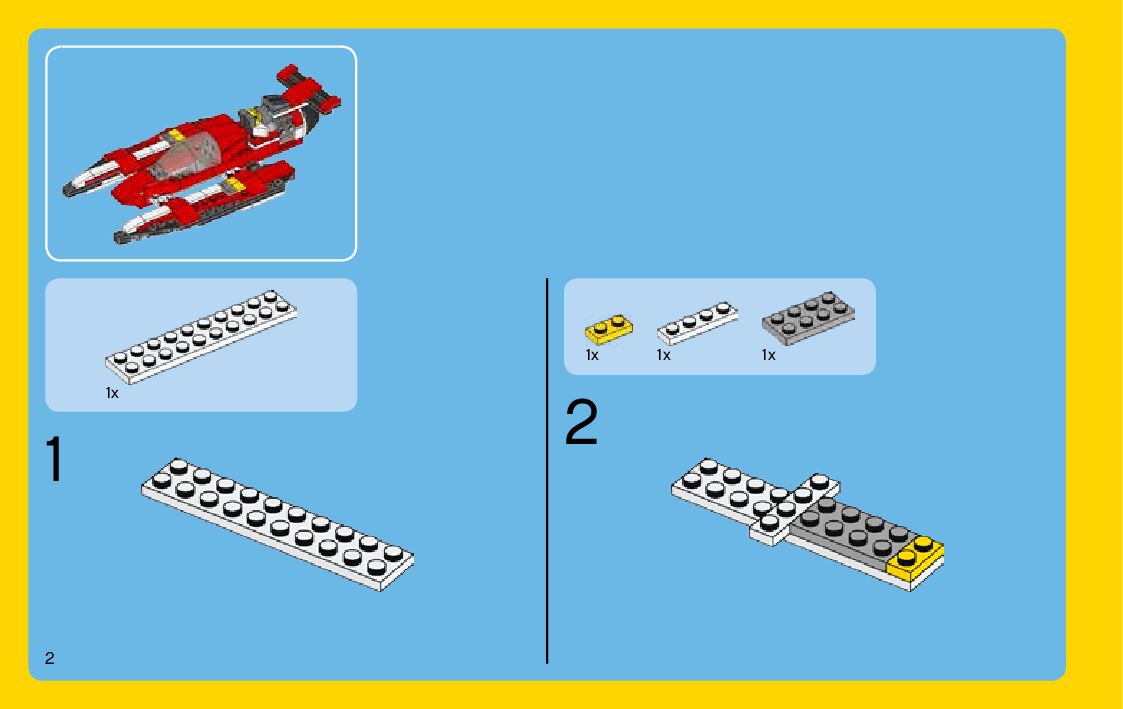 1x

1

1x 1x 1x

2

2