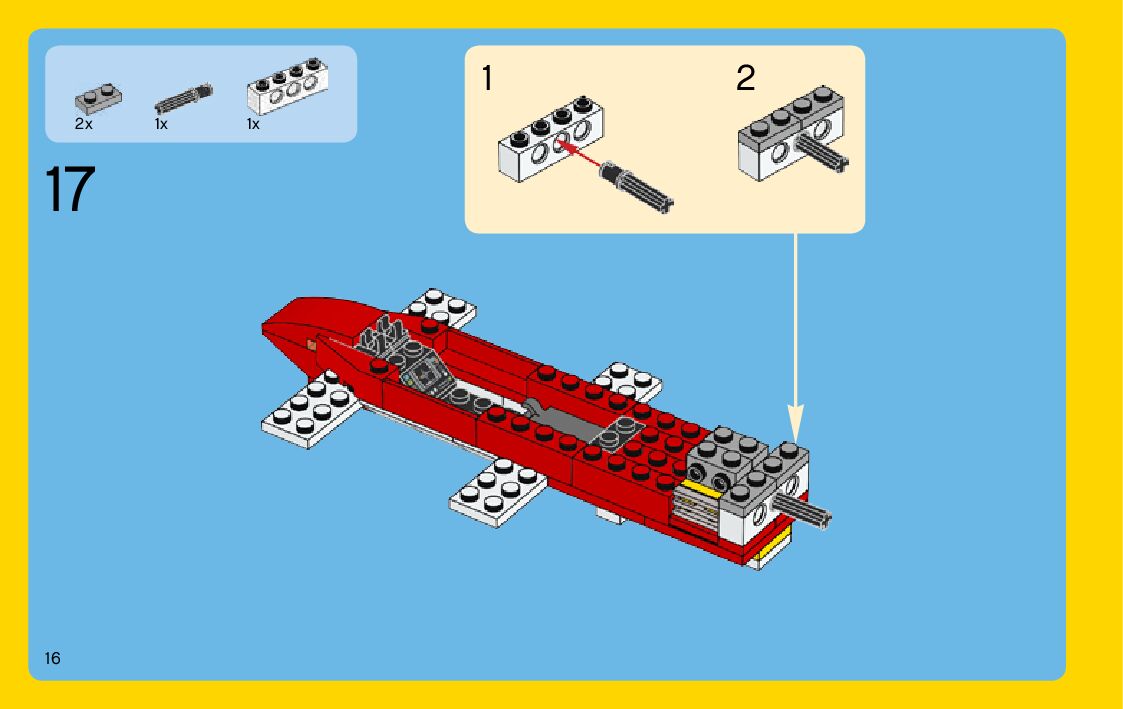 2x
1x
1x

17

1

2

16