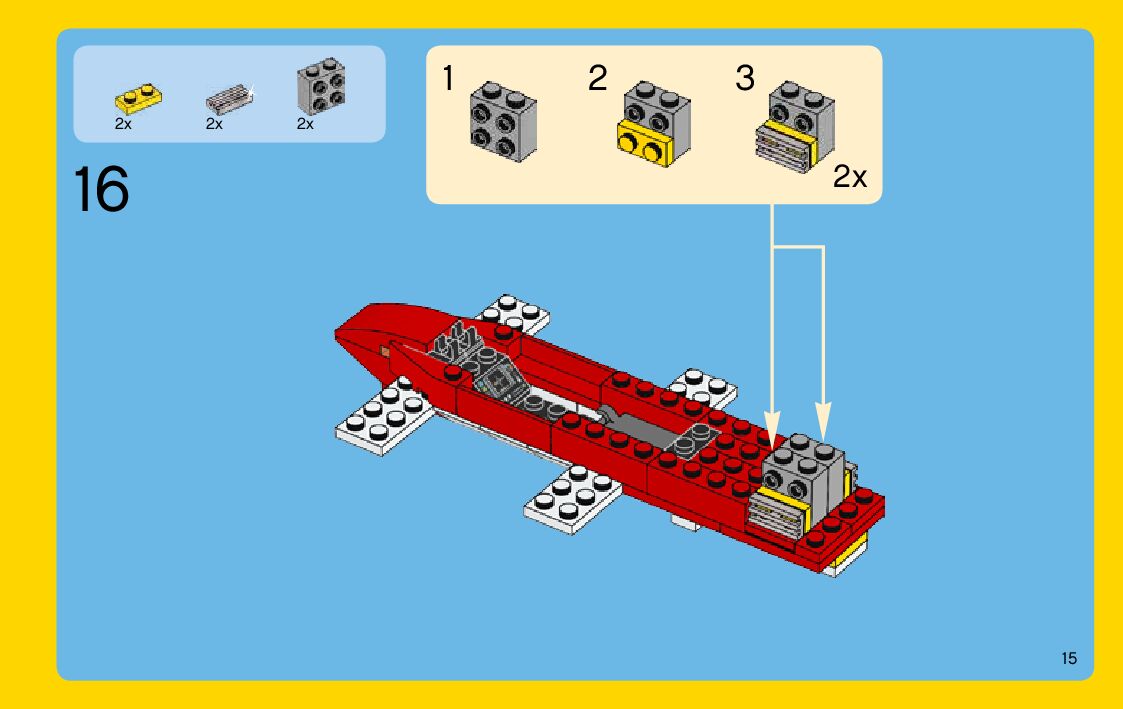 2x
2x
2x

16

1
2
3
2x

15