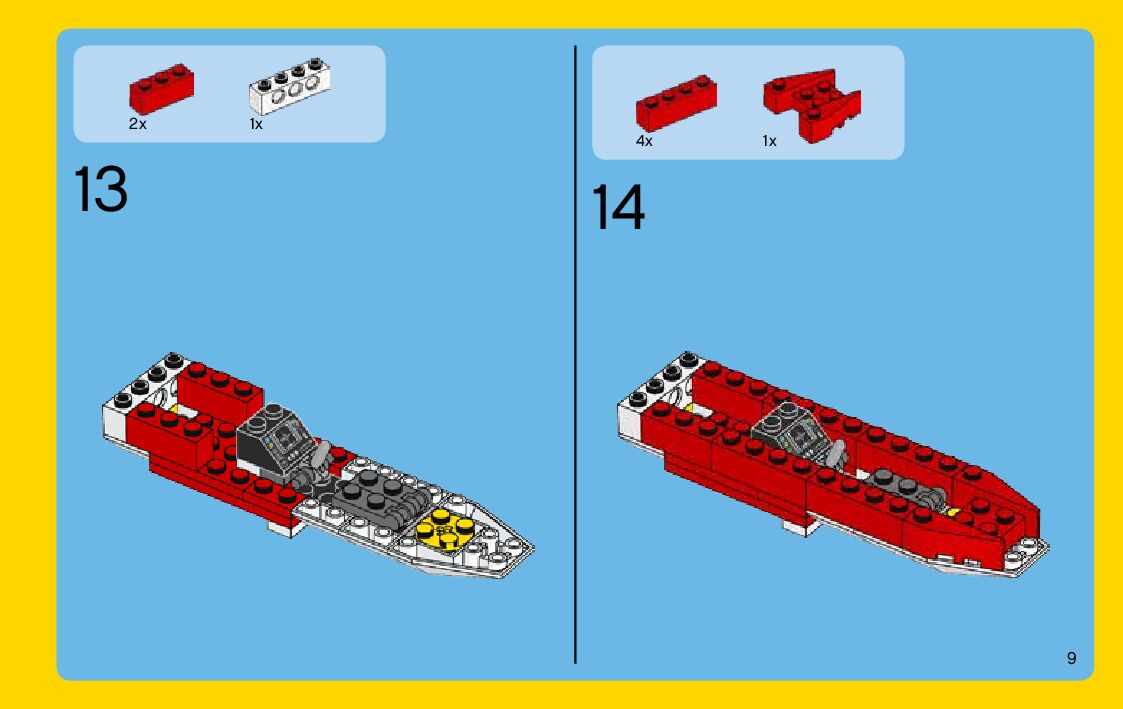 2x
1x

13

4x
1x

14

9