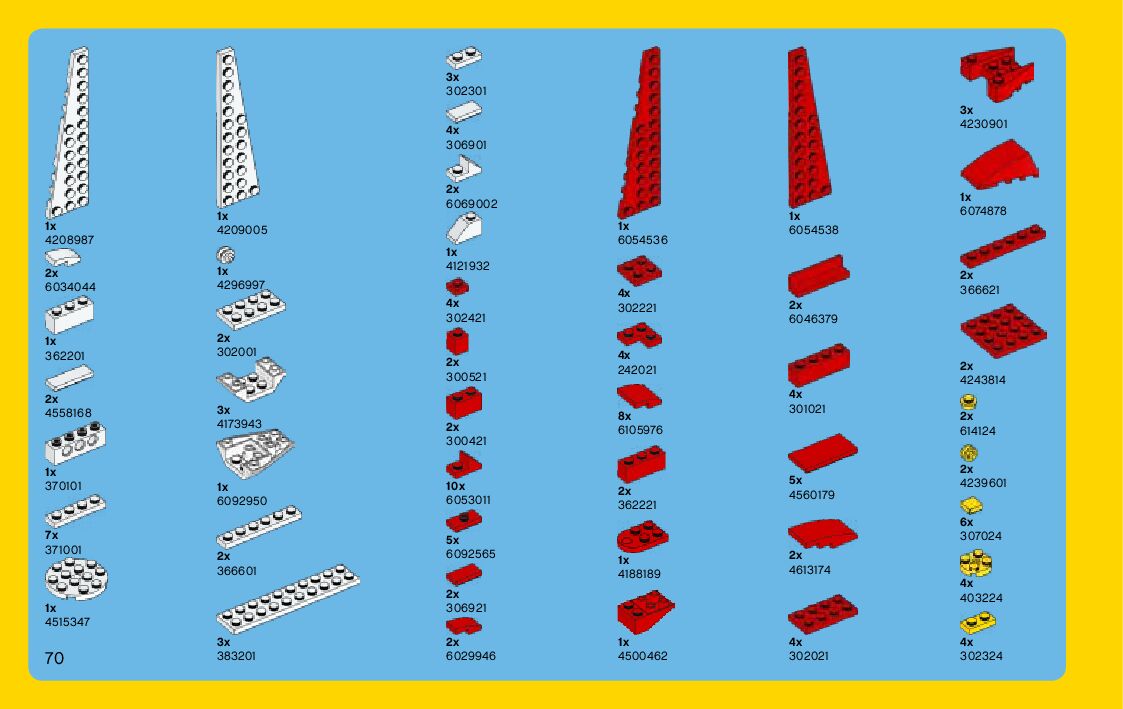 1x
4208987

2x
6034044

1x
362201

2x
4558168

1x
370101

7x
371001

1x
4515347

70

1x
4209005

1x
4296997

2x
302001

3x
4173943

1x
6092950

2x
366601

3x
383201

3x
302301

4x
306901

2x
6069002

1x
4121932

4x
302421

2x
300521

2x
300421

10x
6053011

5x
6092565

2x
306921

2x
6029946

1x
6054536

4x
302221

4x
242021

8x
6105976

2x
362221

1x
4188189

1x
4500462

1x
6054538

2x
6046379

4x
301021

5x
4560179

2x
4613174

4x
302021

3x
4230901

1x
6074878

2x
366621

2x
4243814

2x
614124

2x
4239601

6x
307024

4x
403224

4x
302324