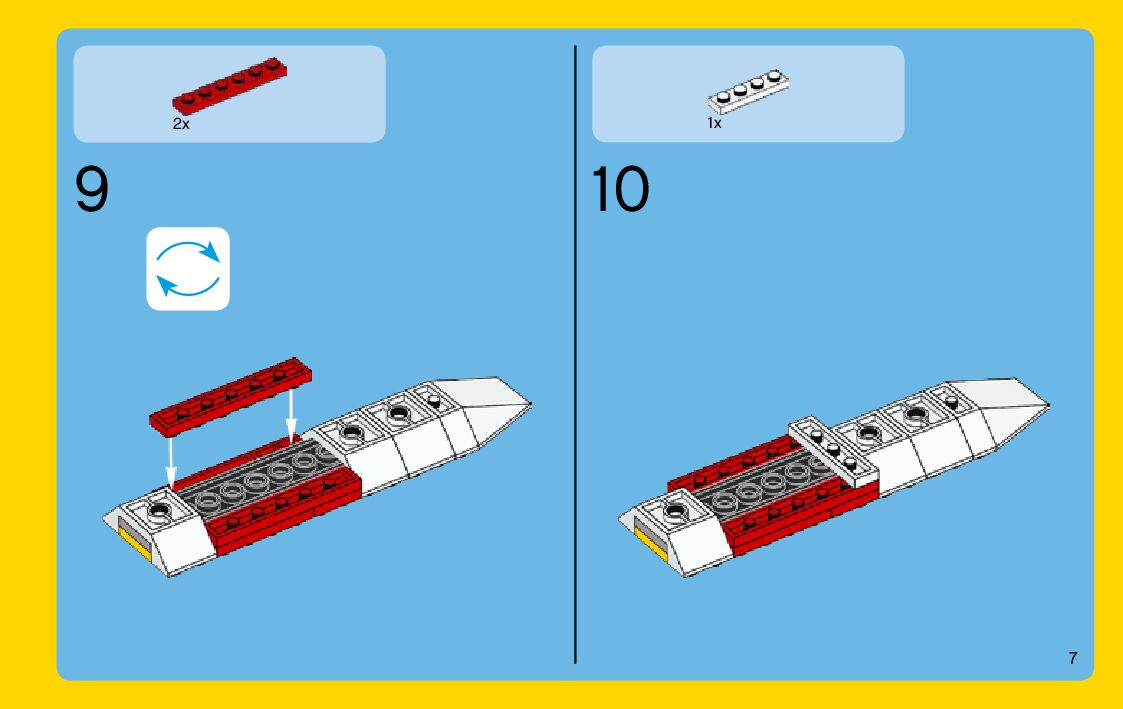 2x

9

1x

10

7